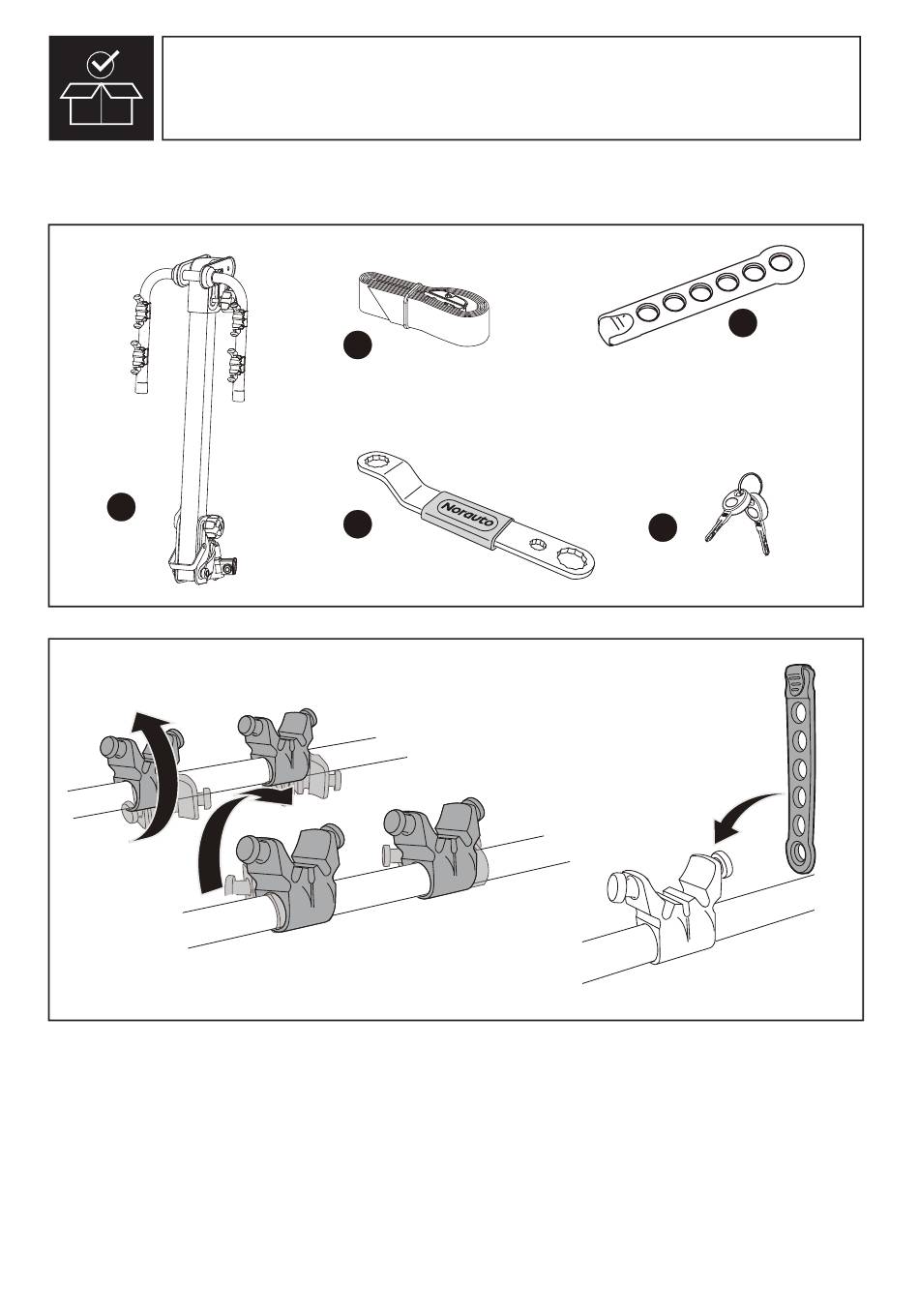 Norauto