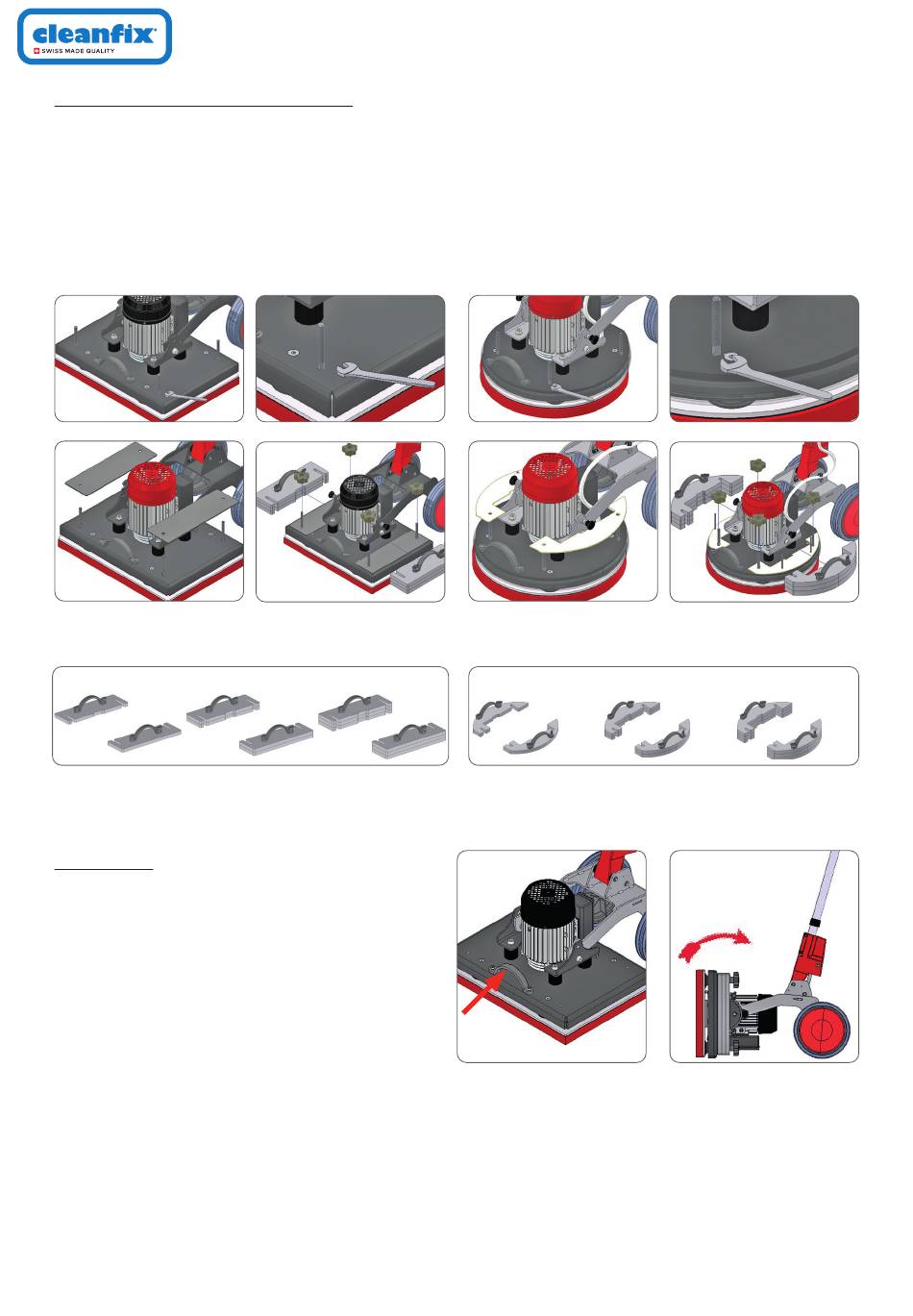 cleanfix
SWISS MADE QUALITY