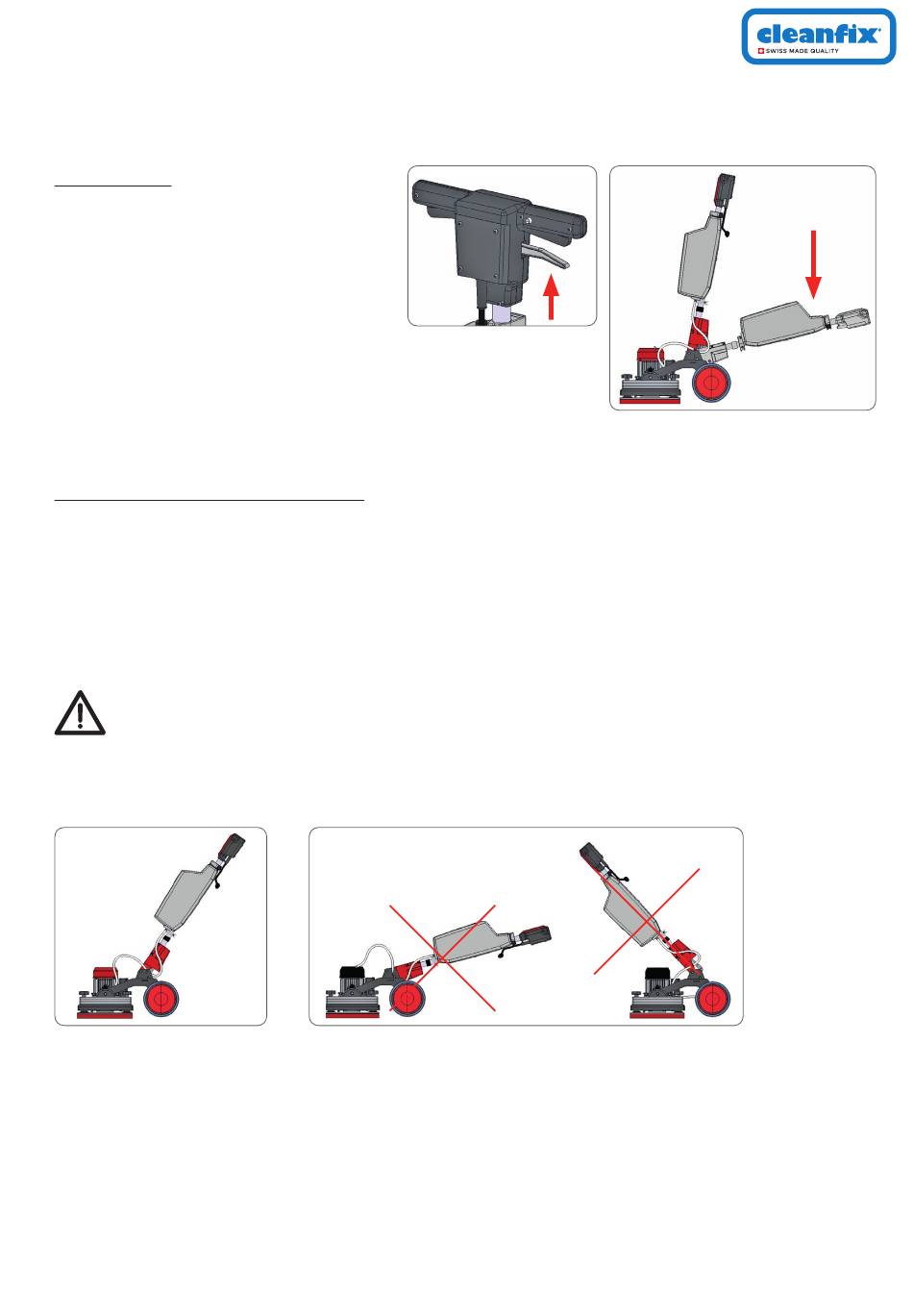 cleanfix
SWISS MADE QUALITY