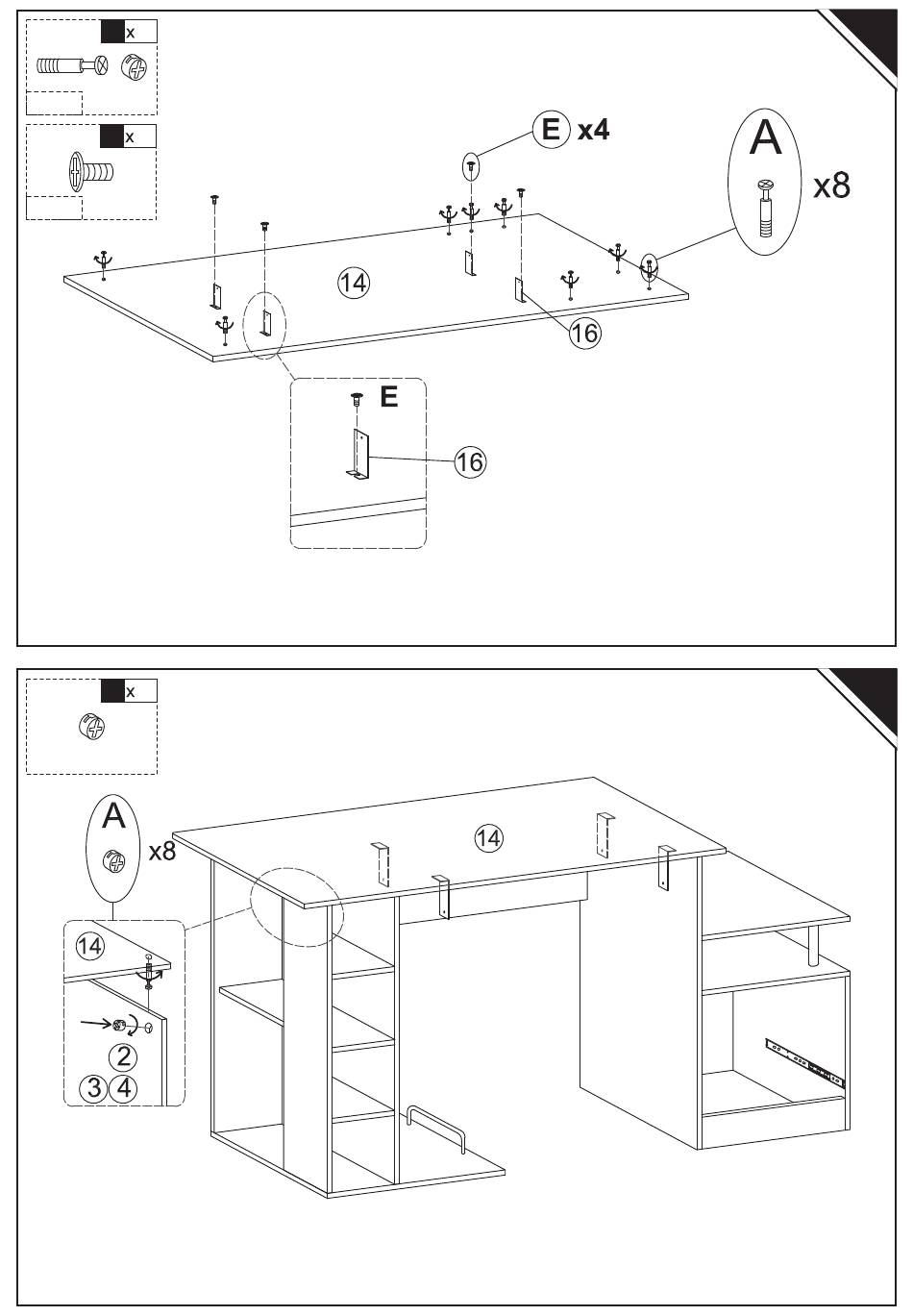 x

x

E x4

A x8

14

16

E

16

x

A x8

14

14

2

3 4