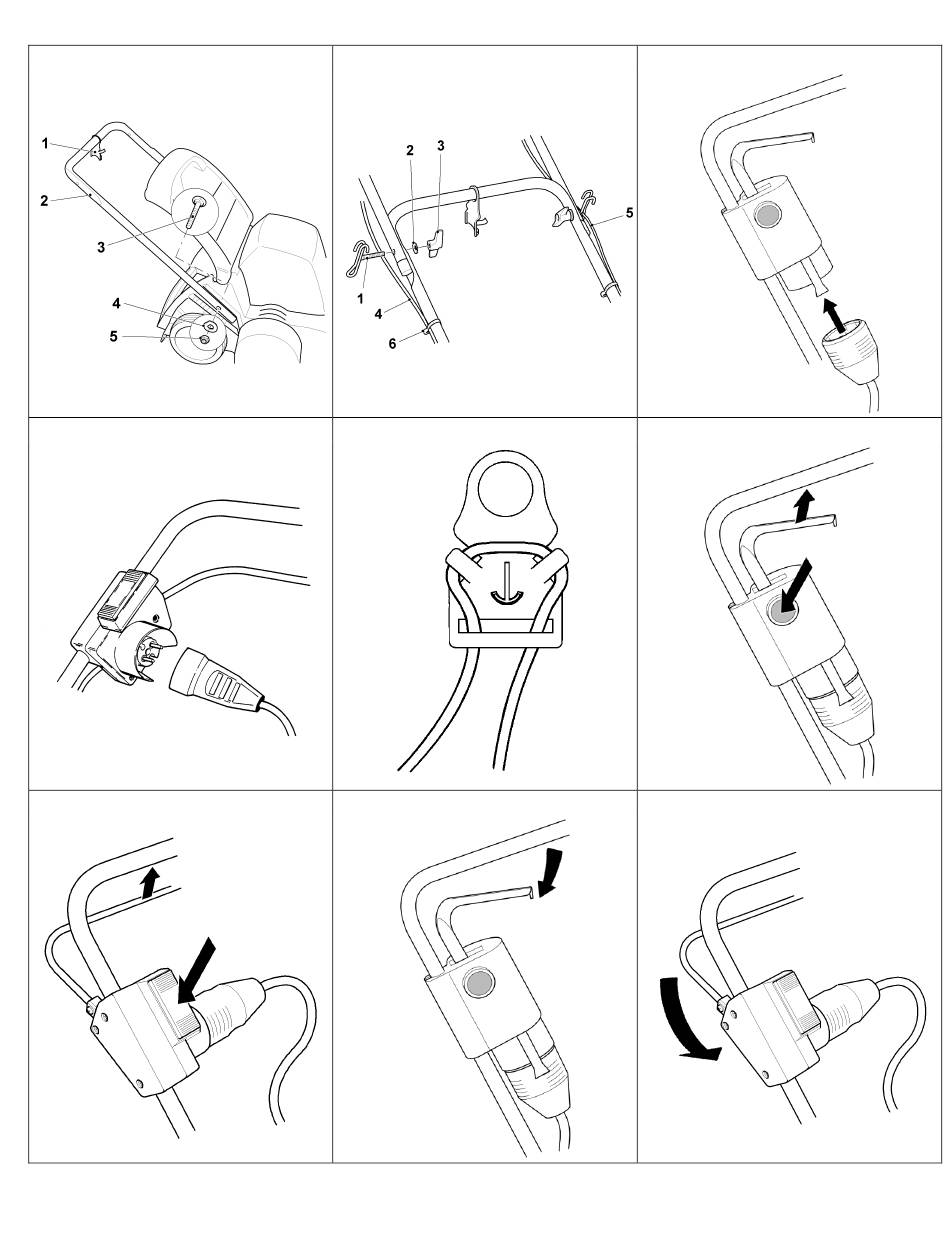 1
2
3
4
5

2 3
5
1
4
6