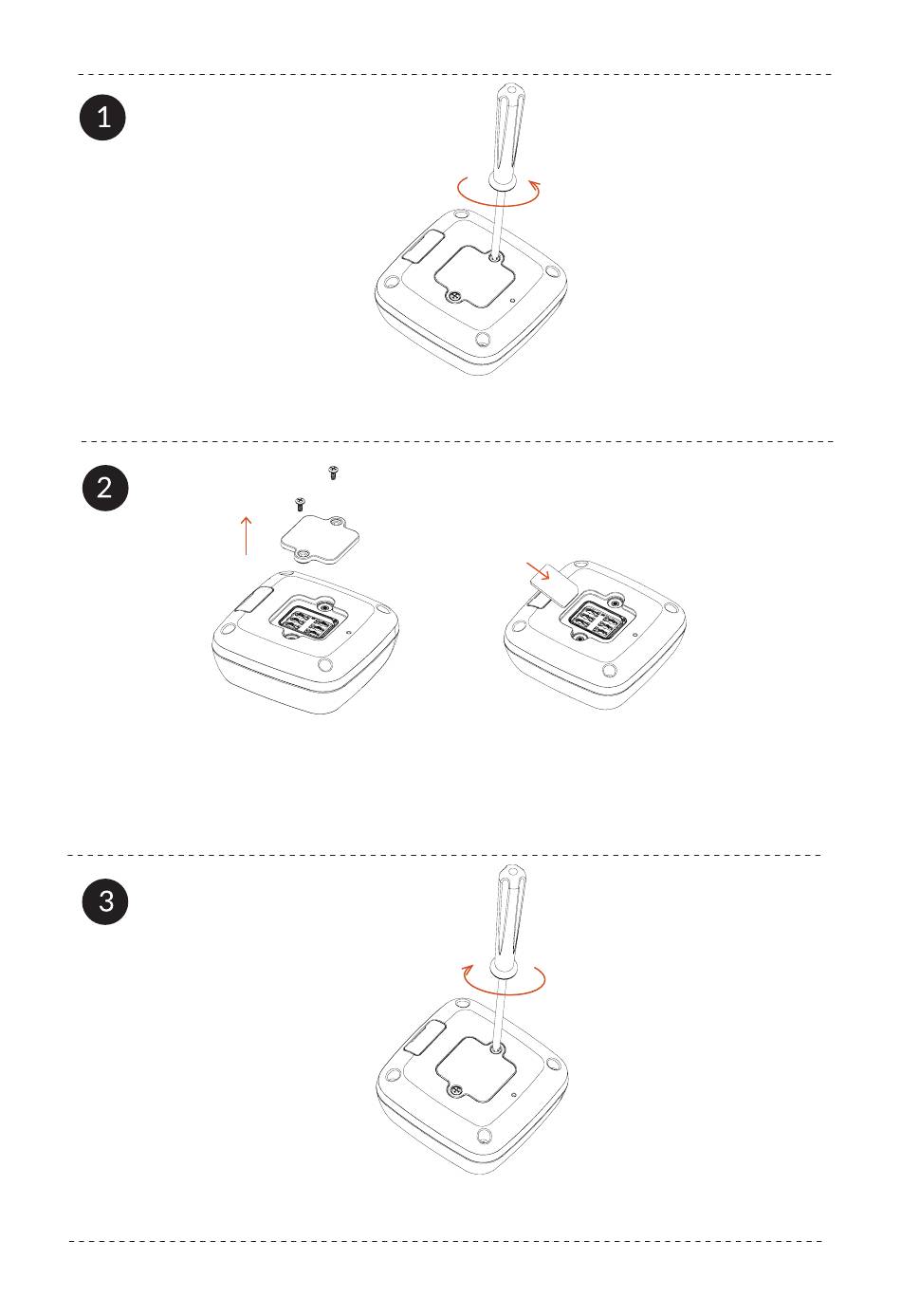 1

2

3