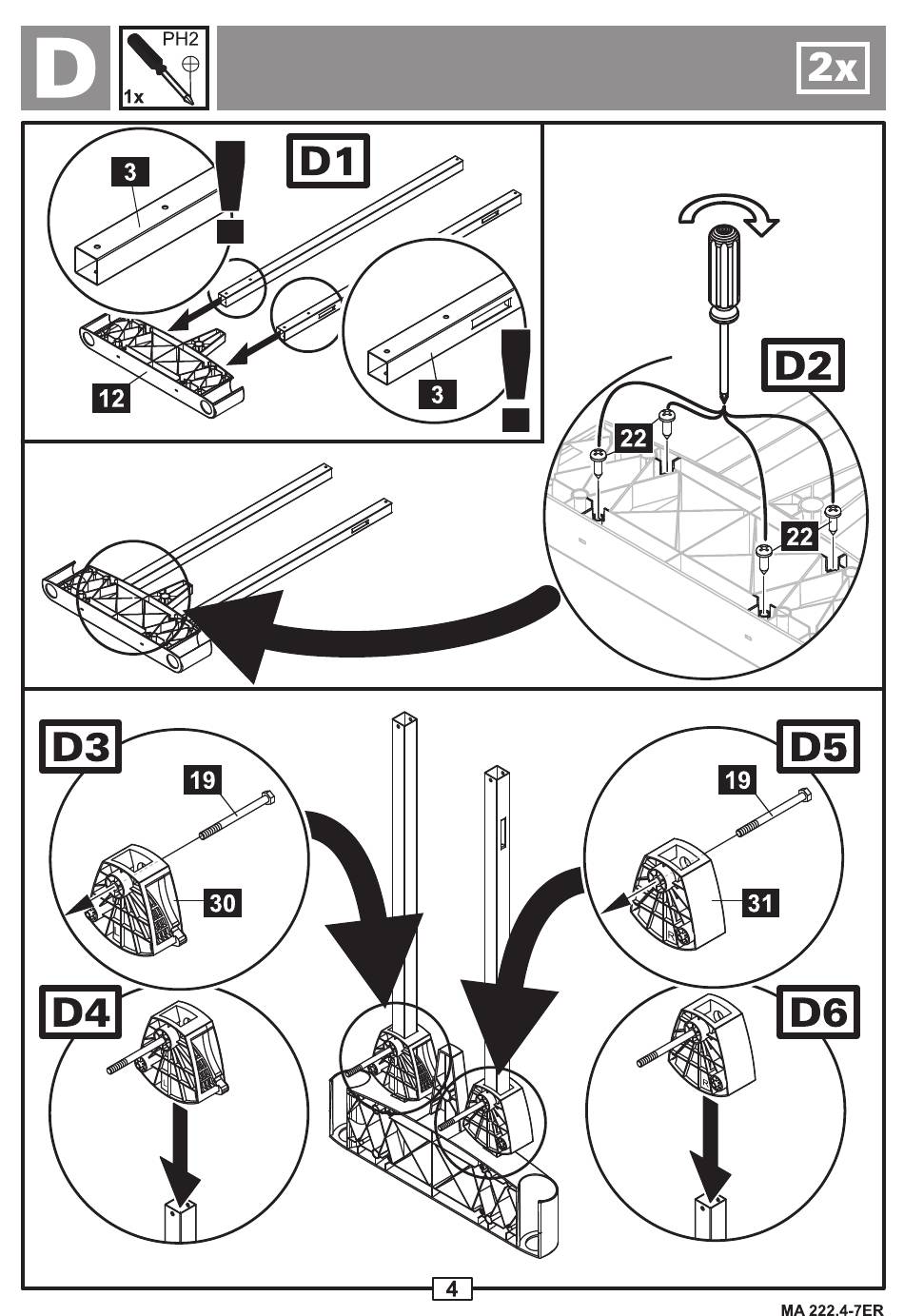 D
PH2
1x
2x
D1
3
12
3
D2
22
22
D3
19
30
D5
19
31
D4
D6
4
MA 222.4-7ER