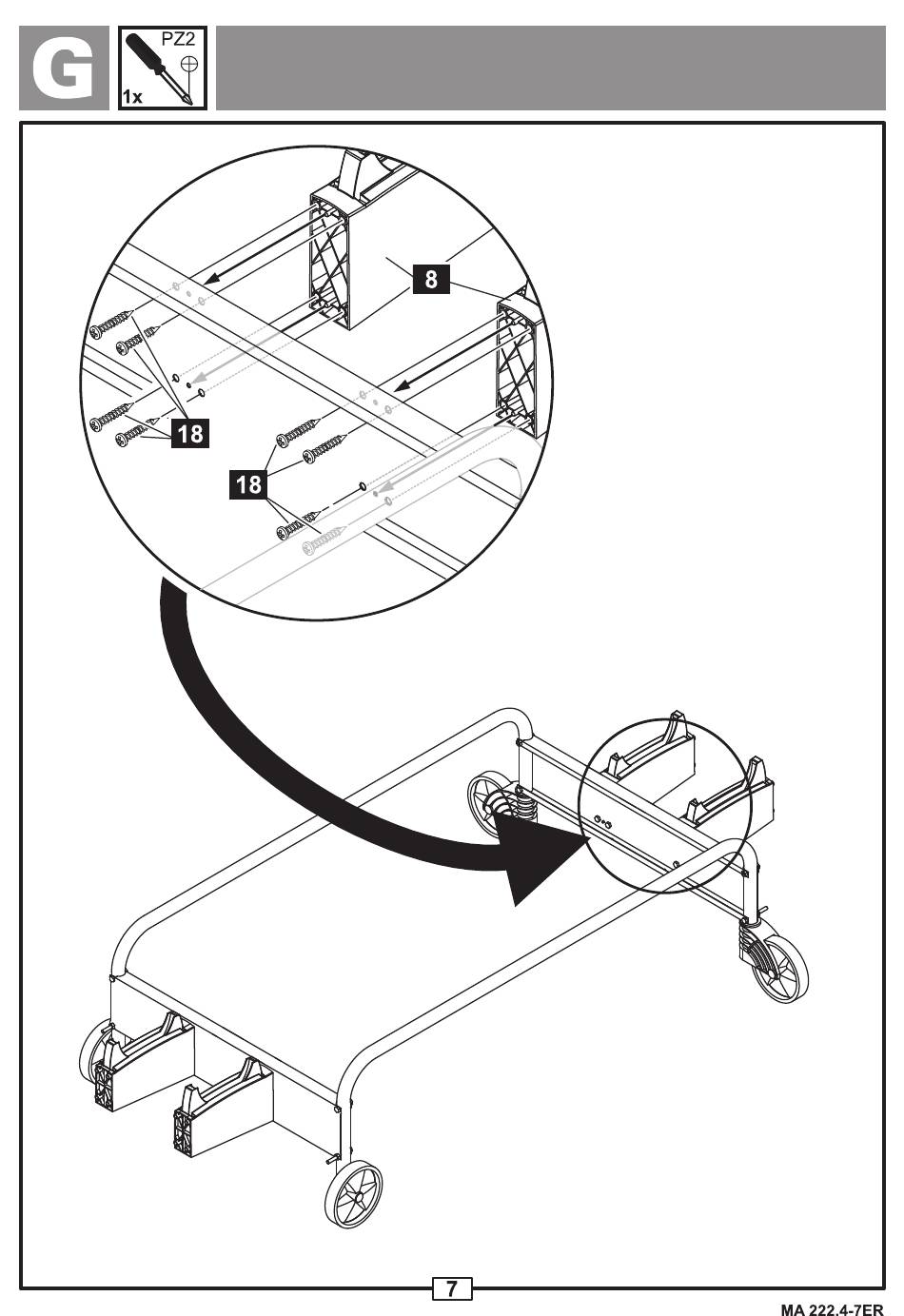 G

PZ2

1x

8

18

18

7

MA 222.4-7ER