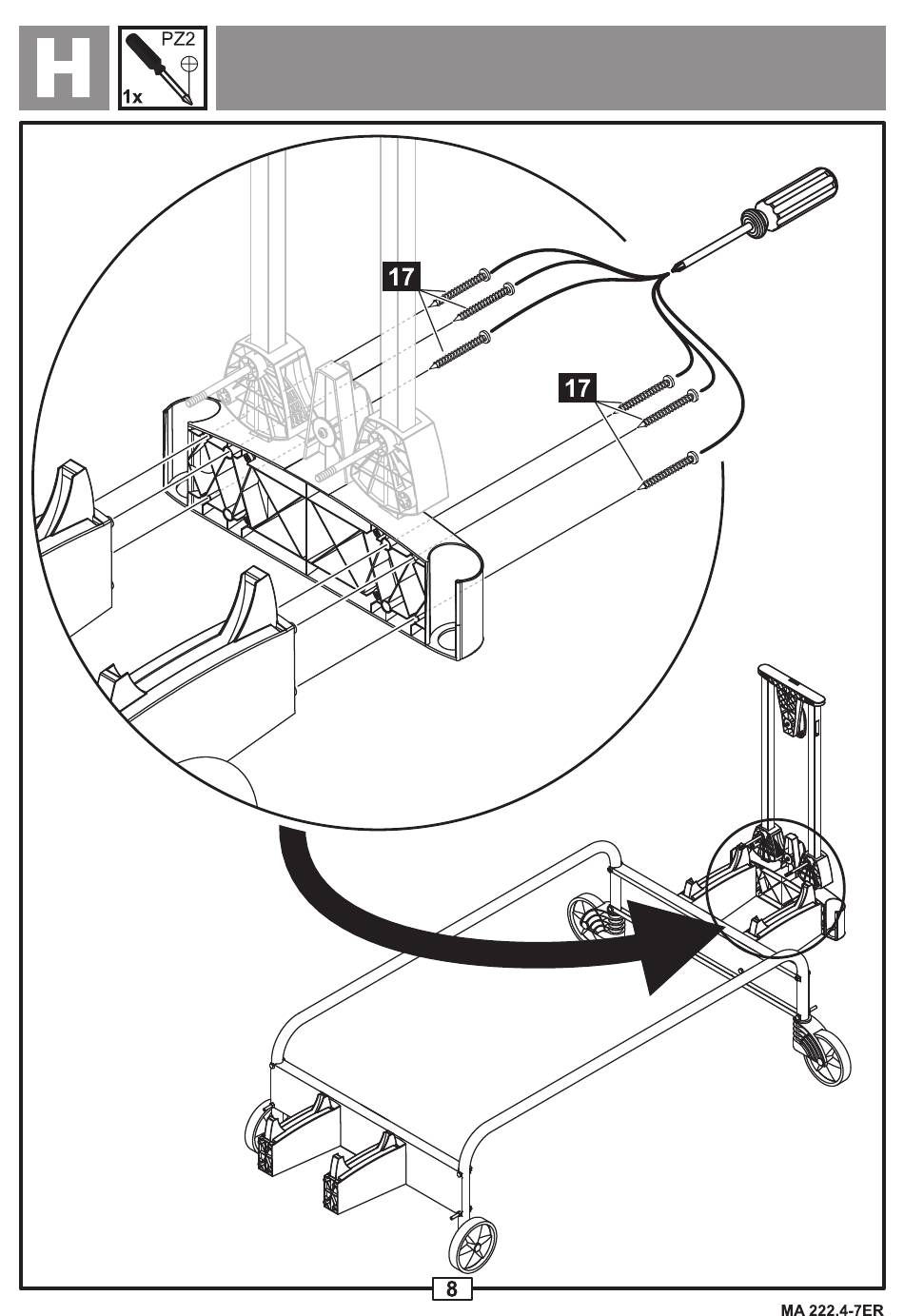 H

PZ2

1x

17

17

8

MA 222.4-7ER