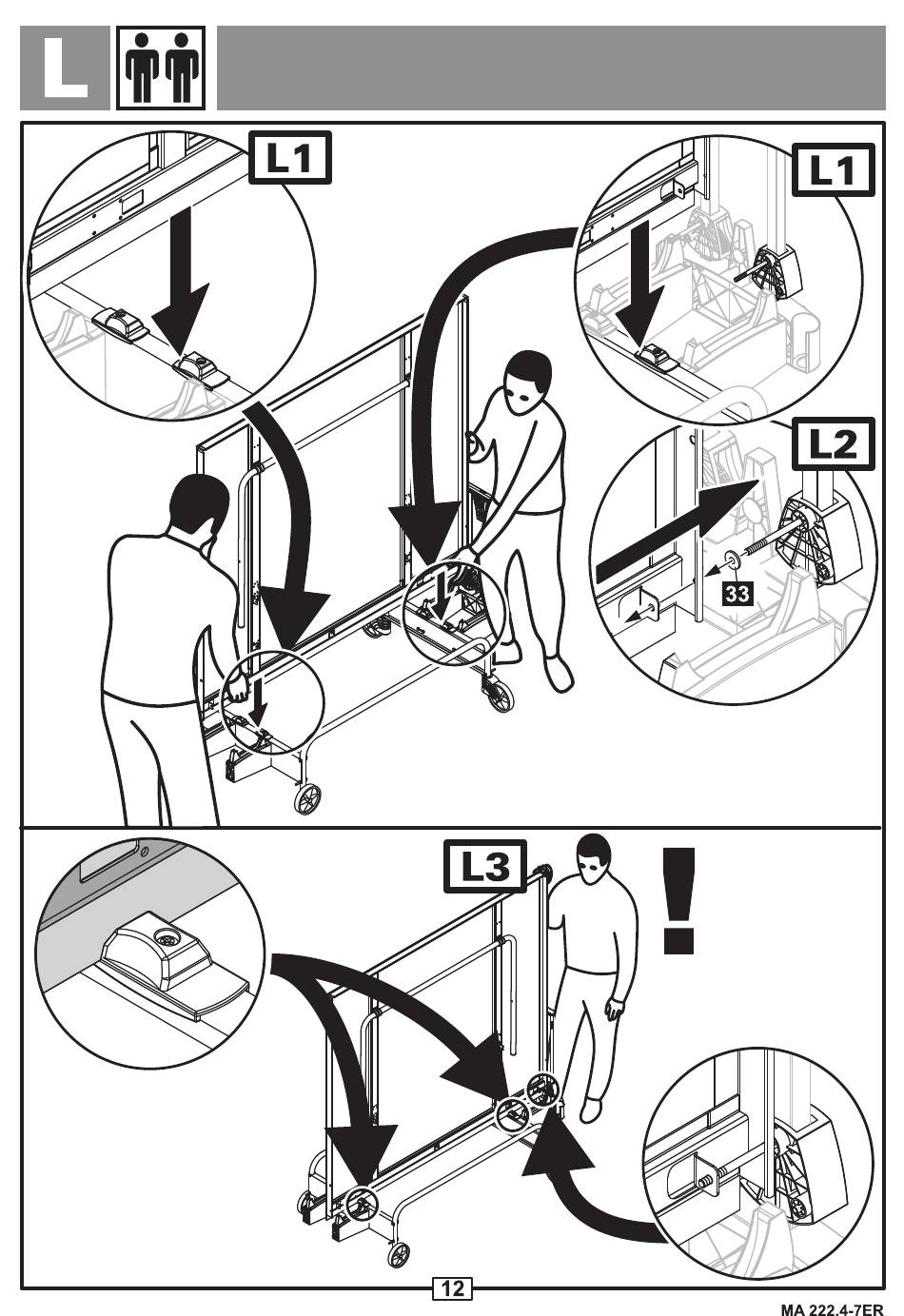 L

L1

L1

L2

33

L3

!

12

MA 222.4-7ER