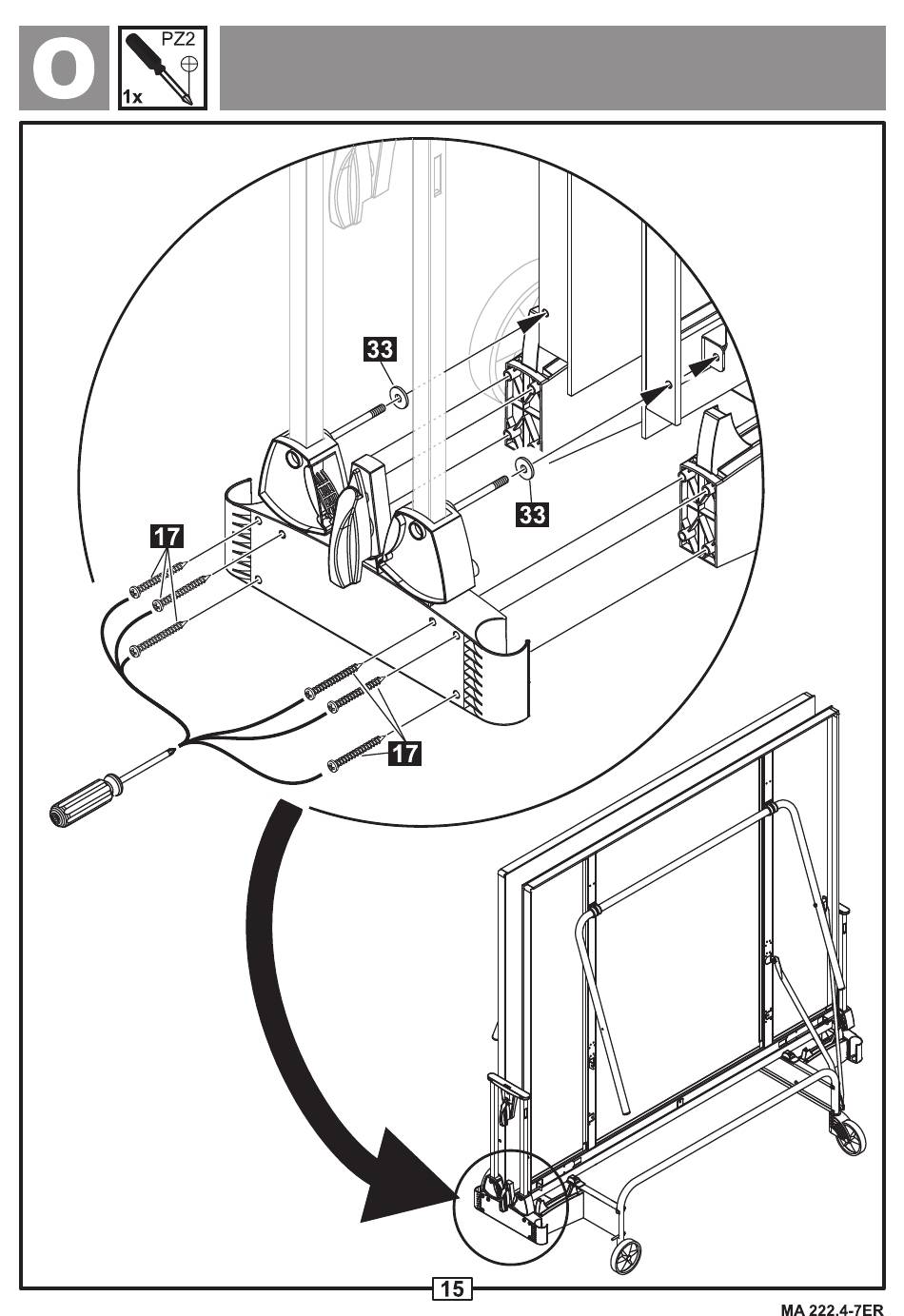 O

PZ2

1x

33

33

17

17

15

MA 222.4-7ER