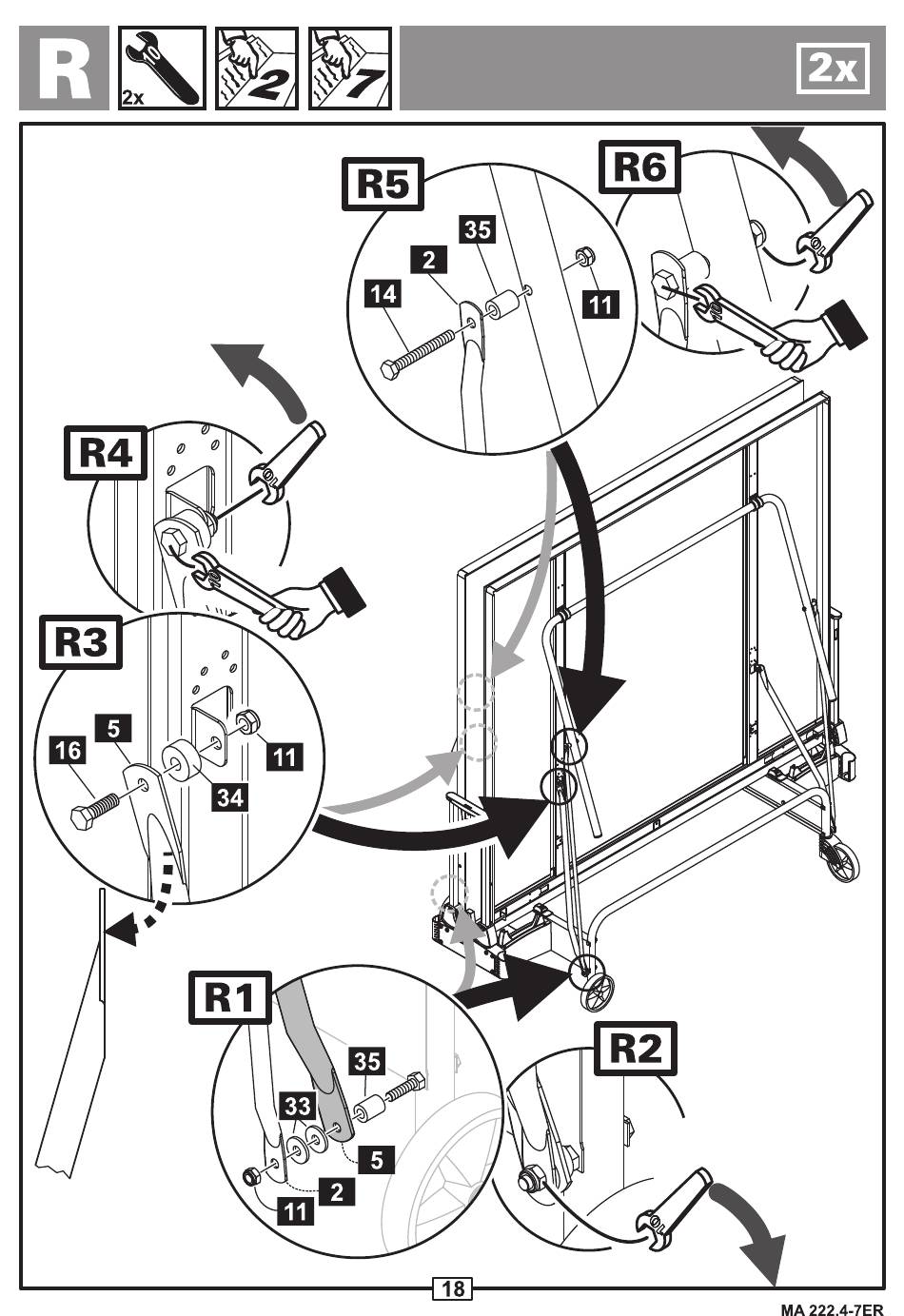 R
2x
2
7
2x

R5
35
2
14
11

R6

R4

R3
5
16
11
34

R1
35
33
5
2
11

R2

18

MA 222.4-7ER