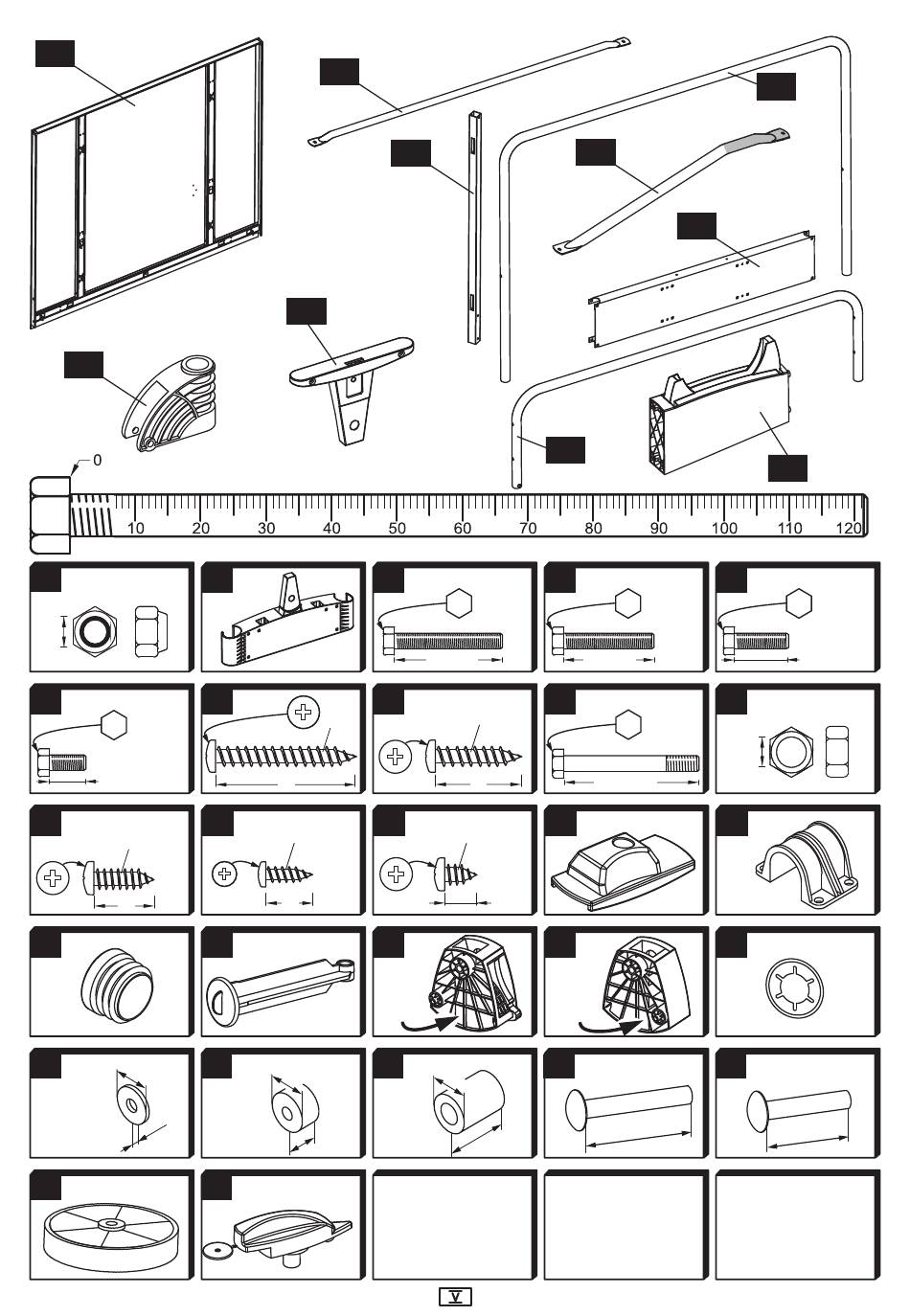 0
10 20 30 40 50 60 70 80 90 100 110 120

V