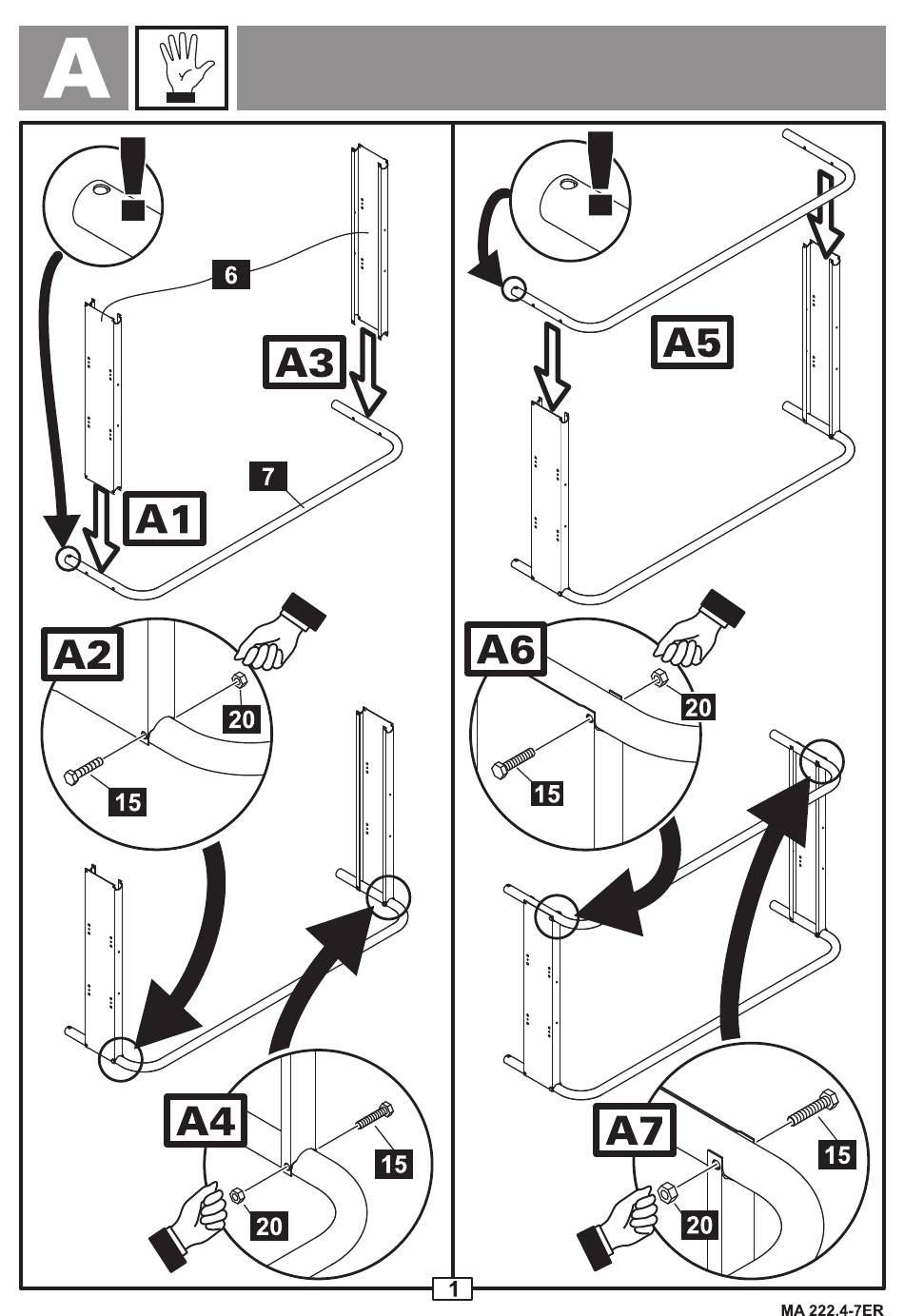 A

6
A3
7
A1
A2
20
15
A4
15
20

A5
A6
20
15
A7
15
20

1

MA 222.4-7ER