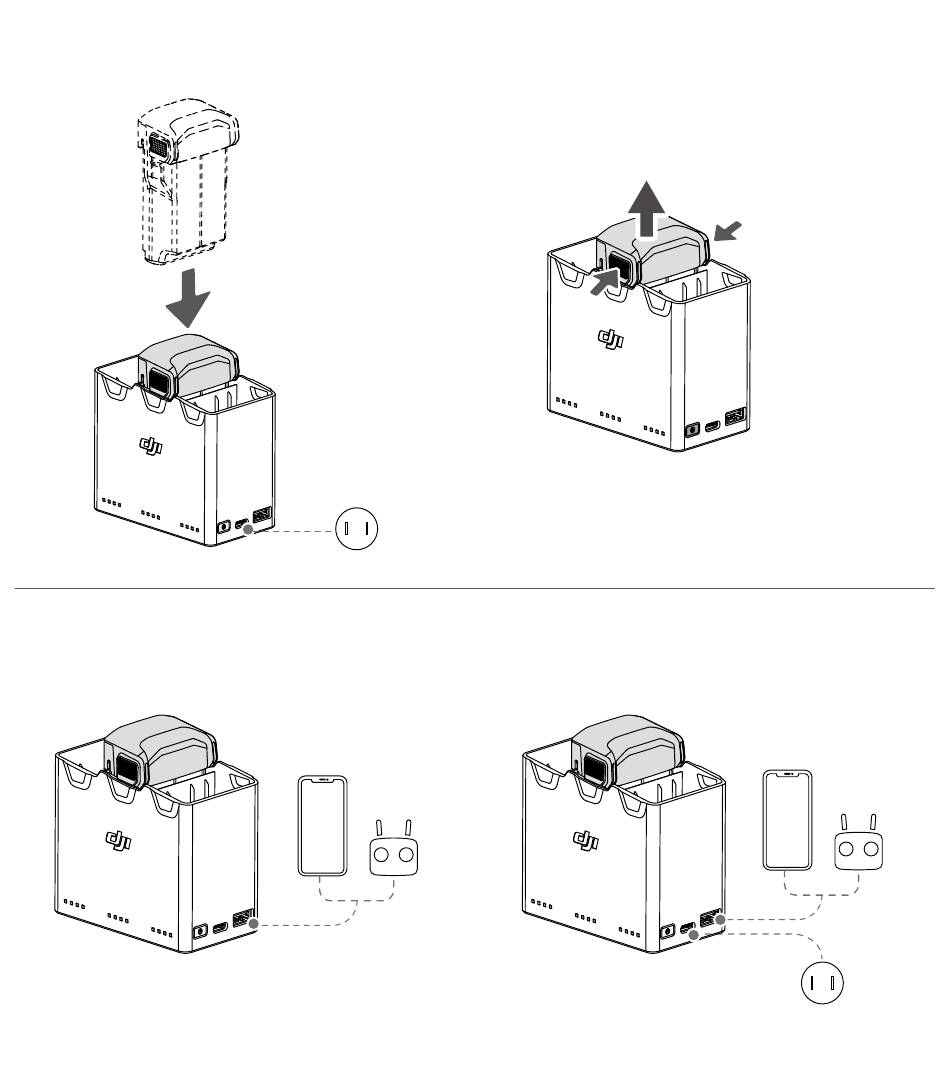 dji

dji

dji

dji