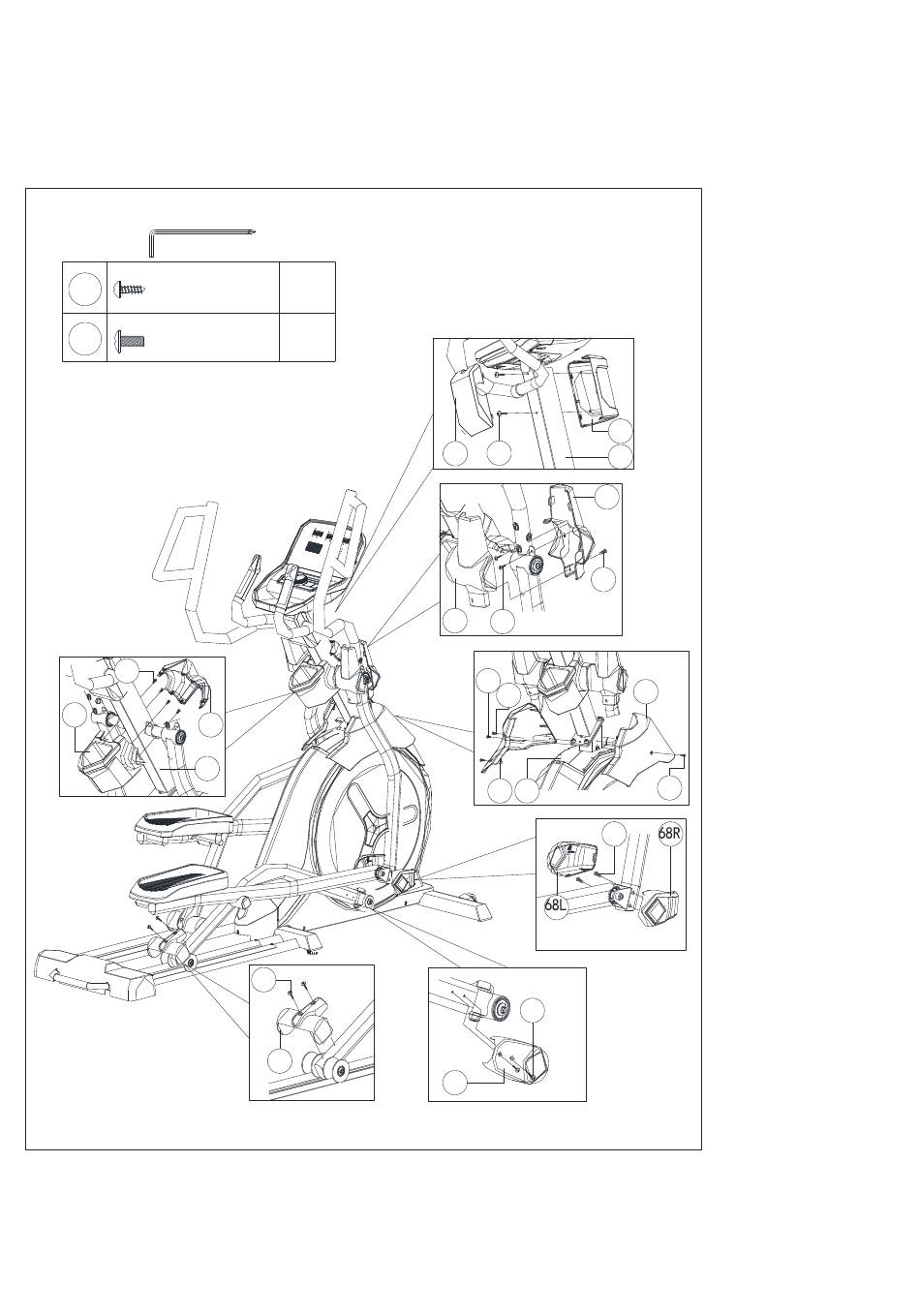 68R
68L