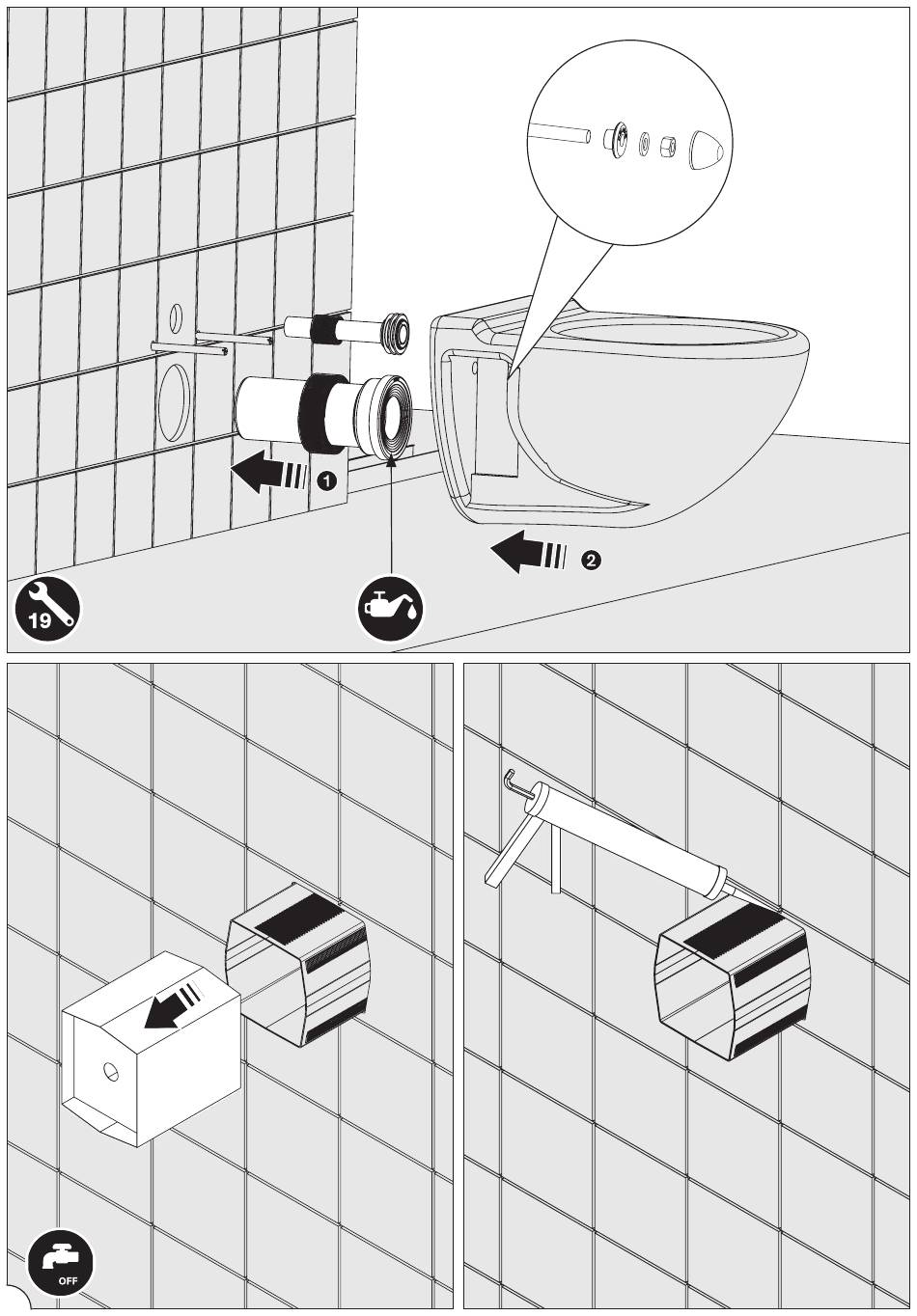 1
2
19
OFF