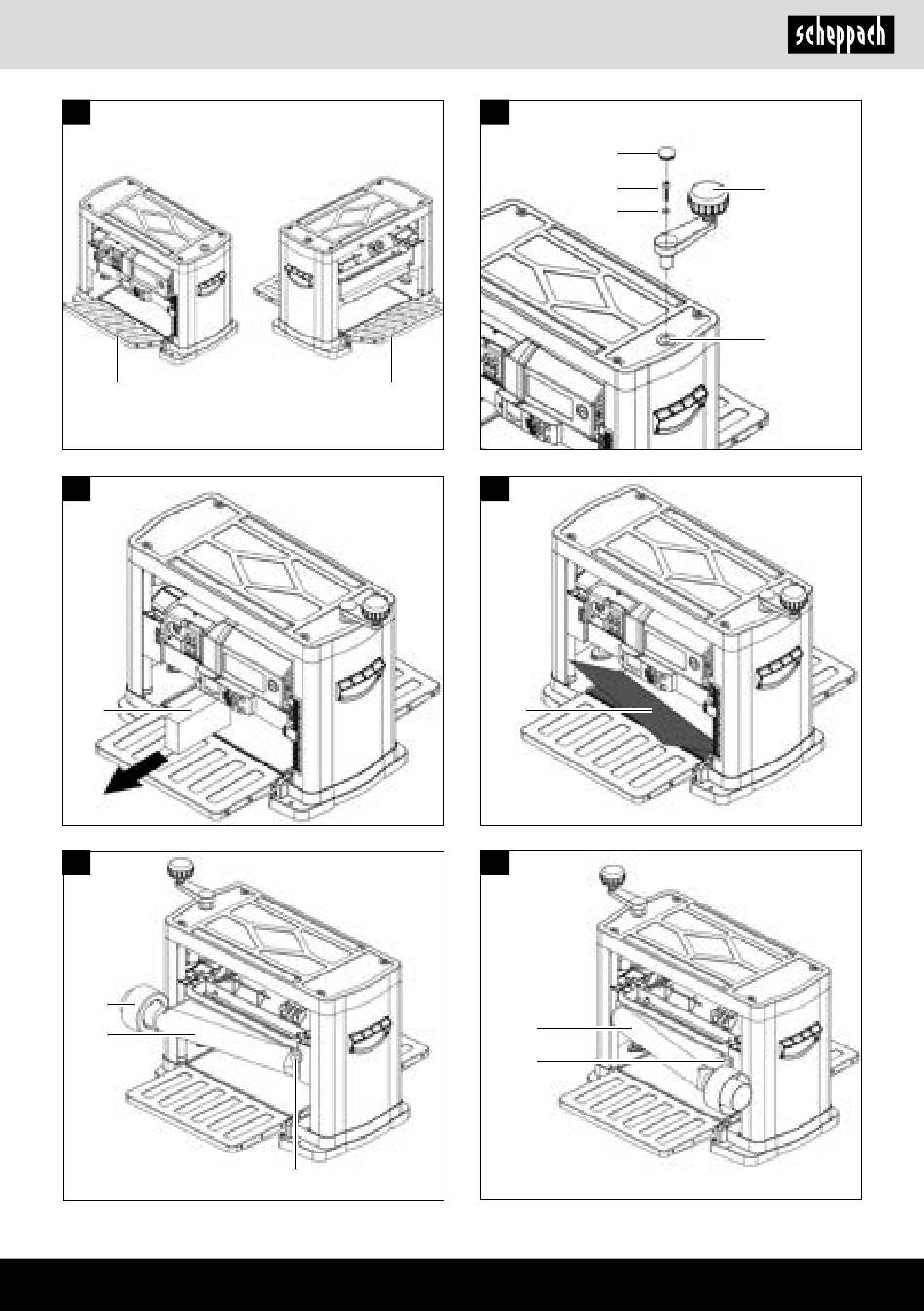 scheppach