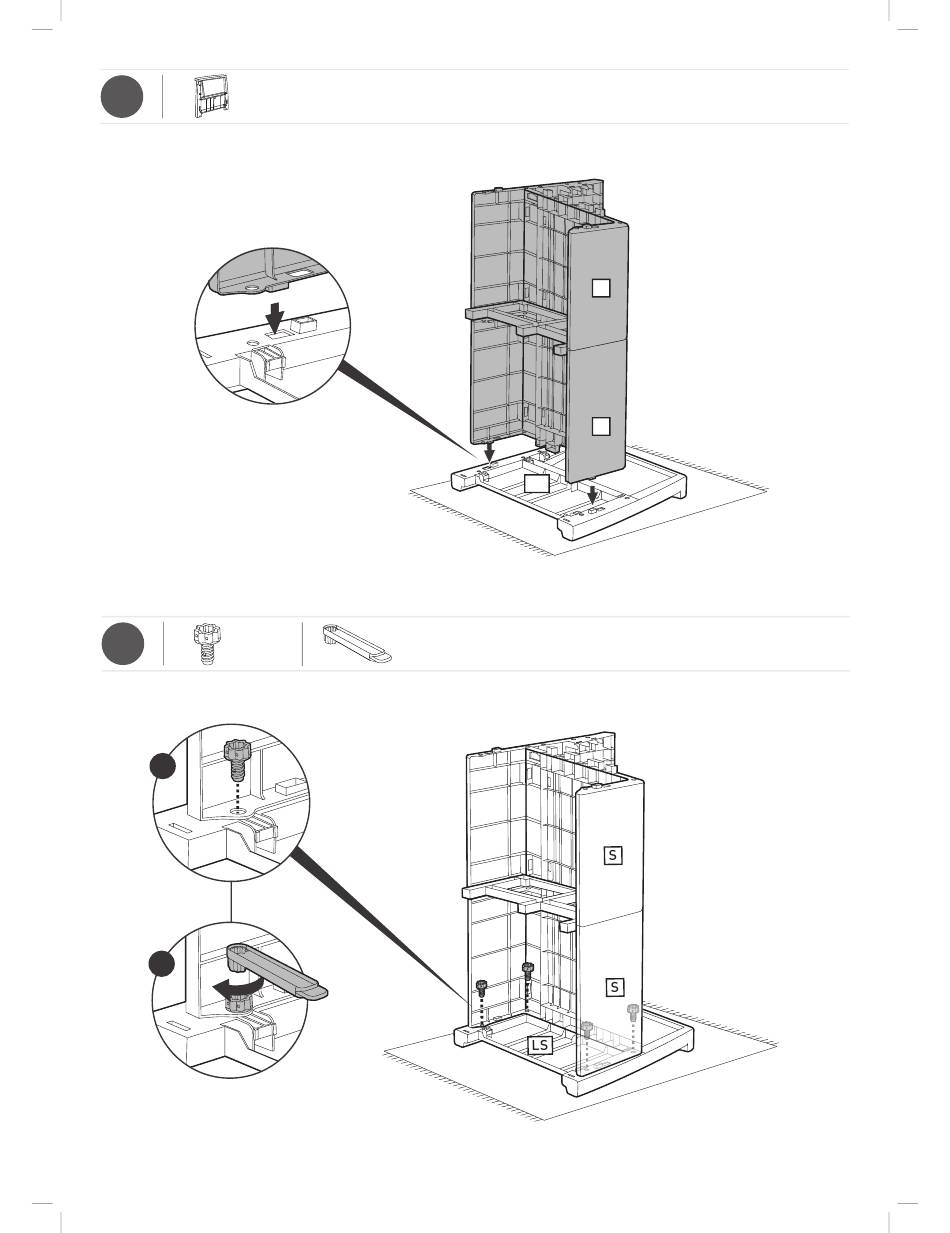 S

S

LS