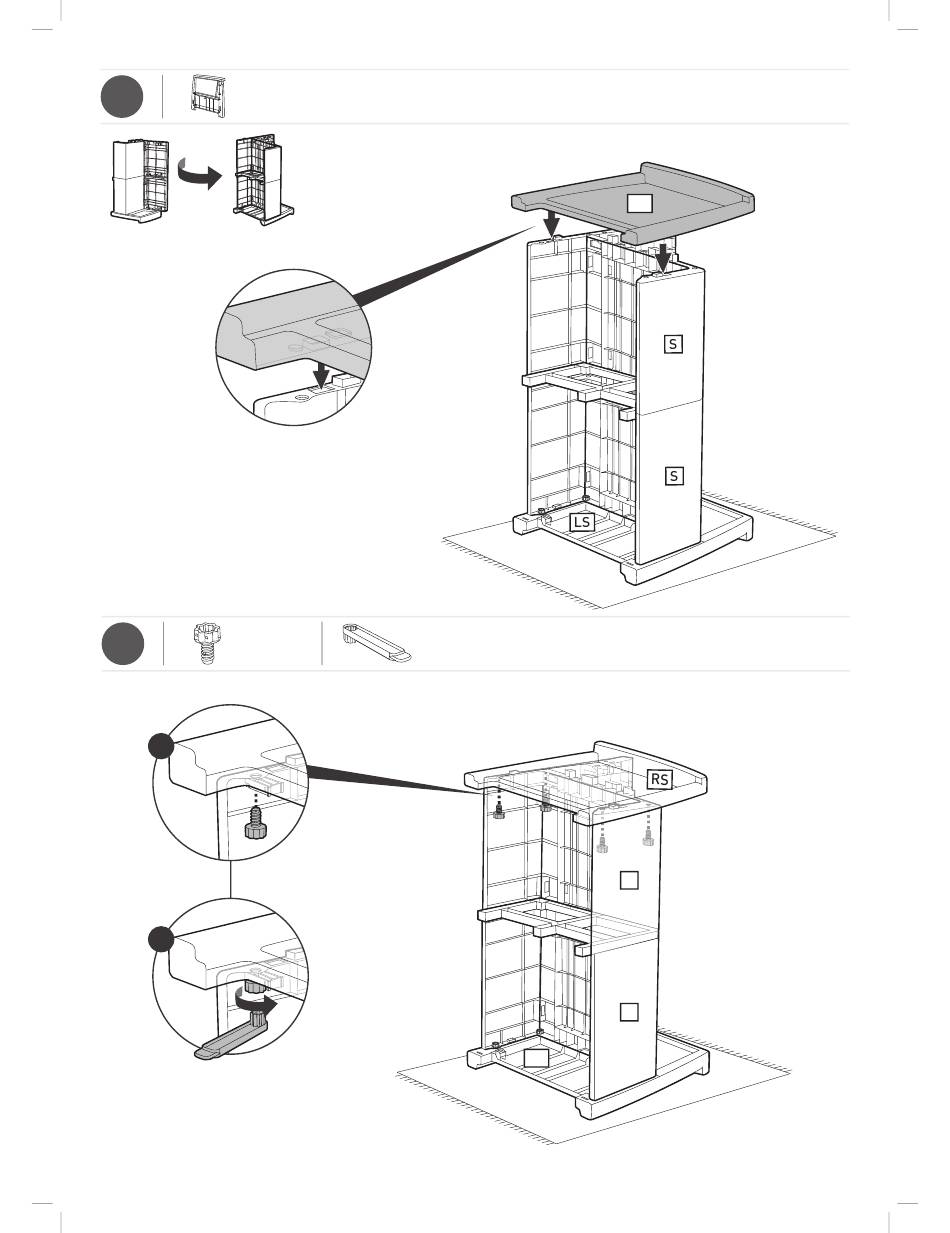 S

S

LS

RS