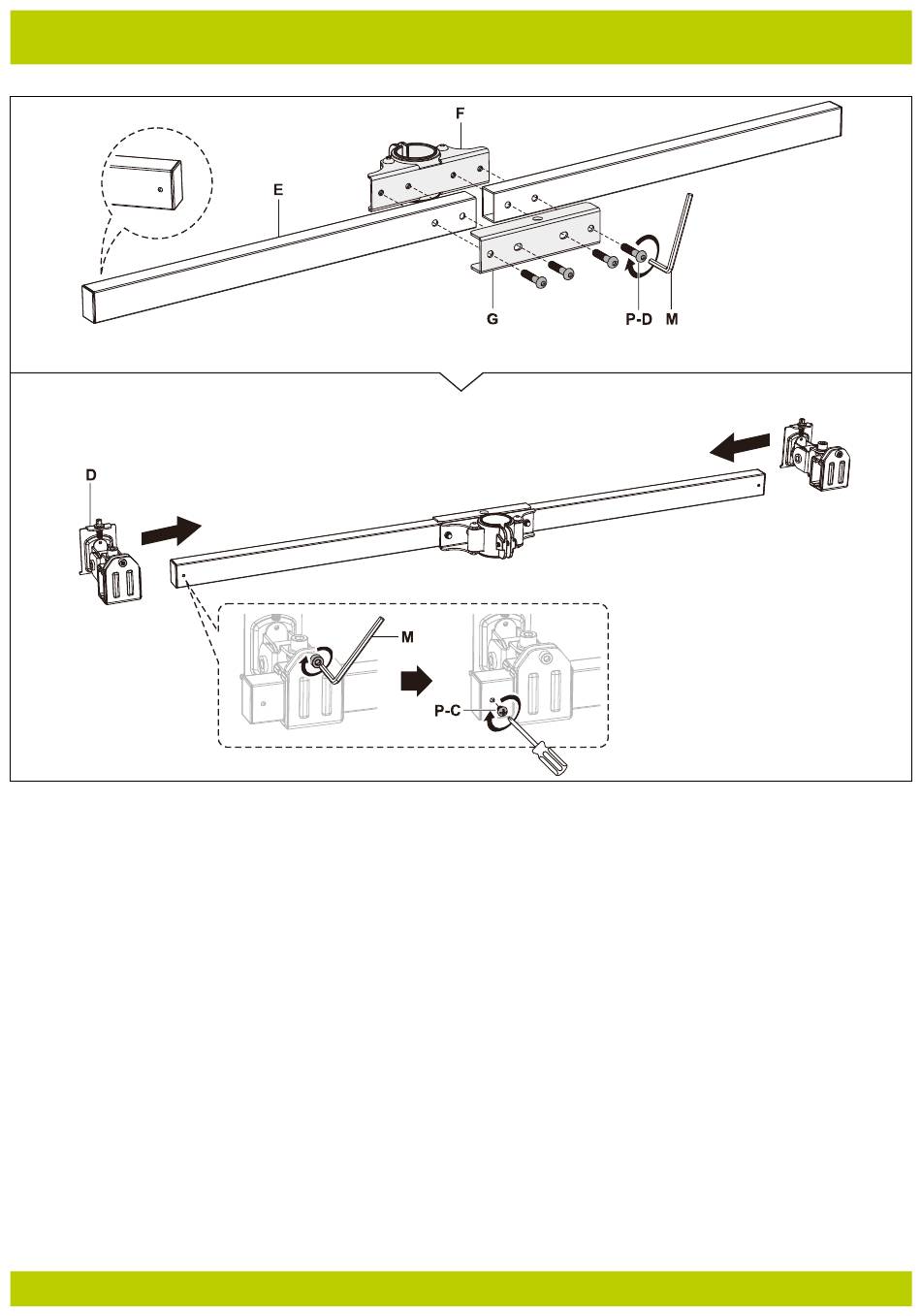 F
E
G
P-D
M
D
M
P-C