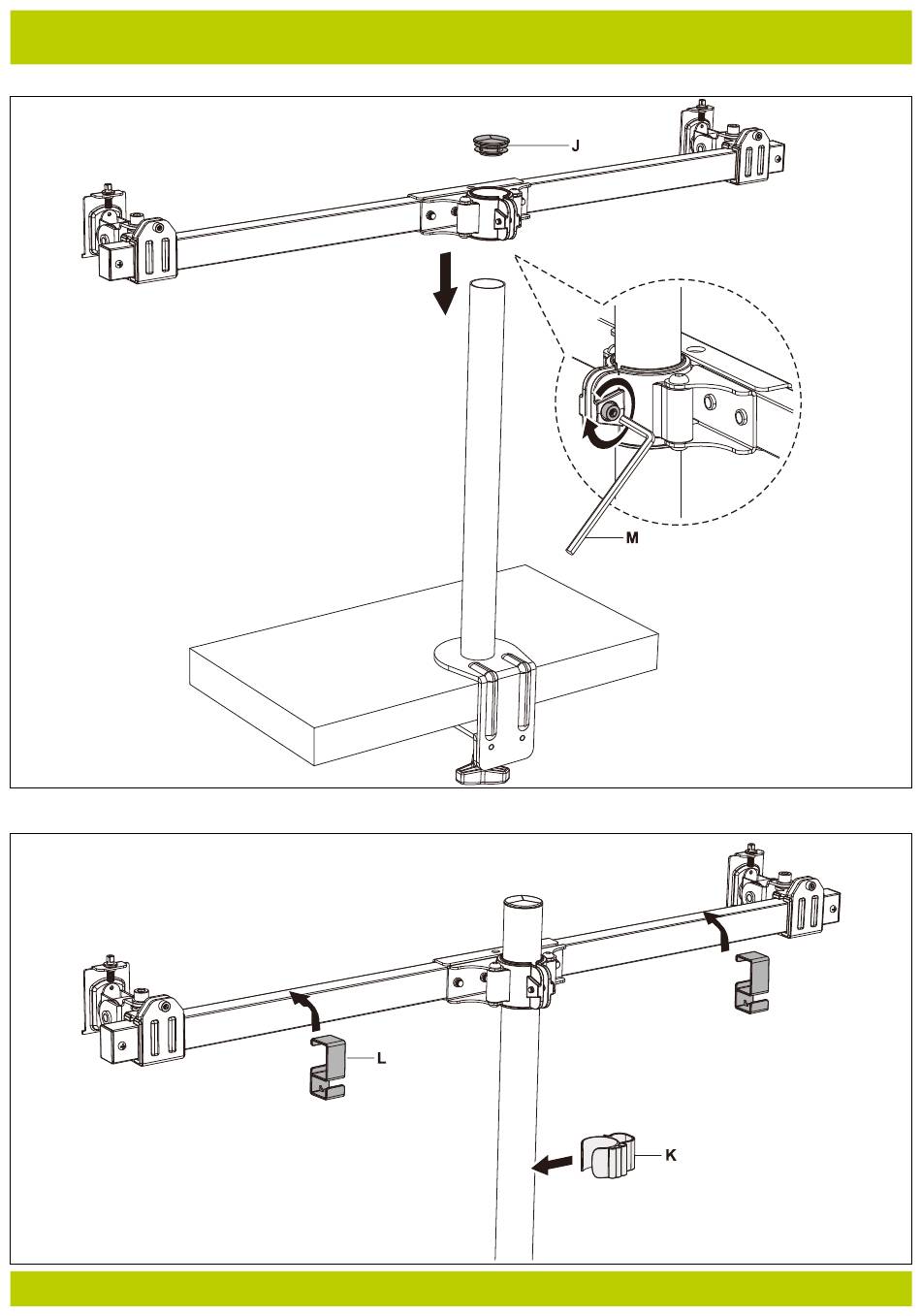 J

M

L

K