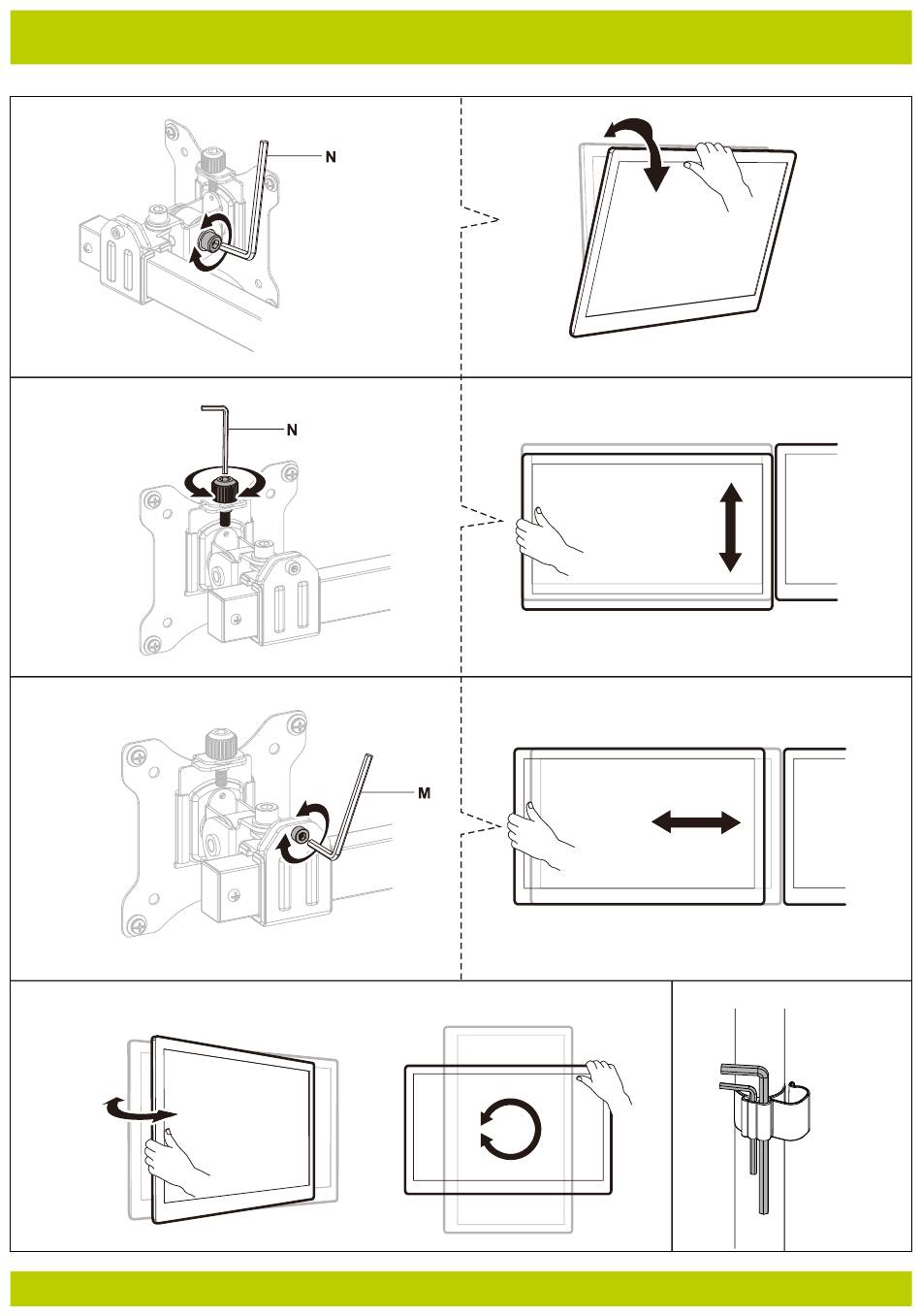 N

N

M