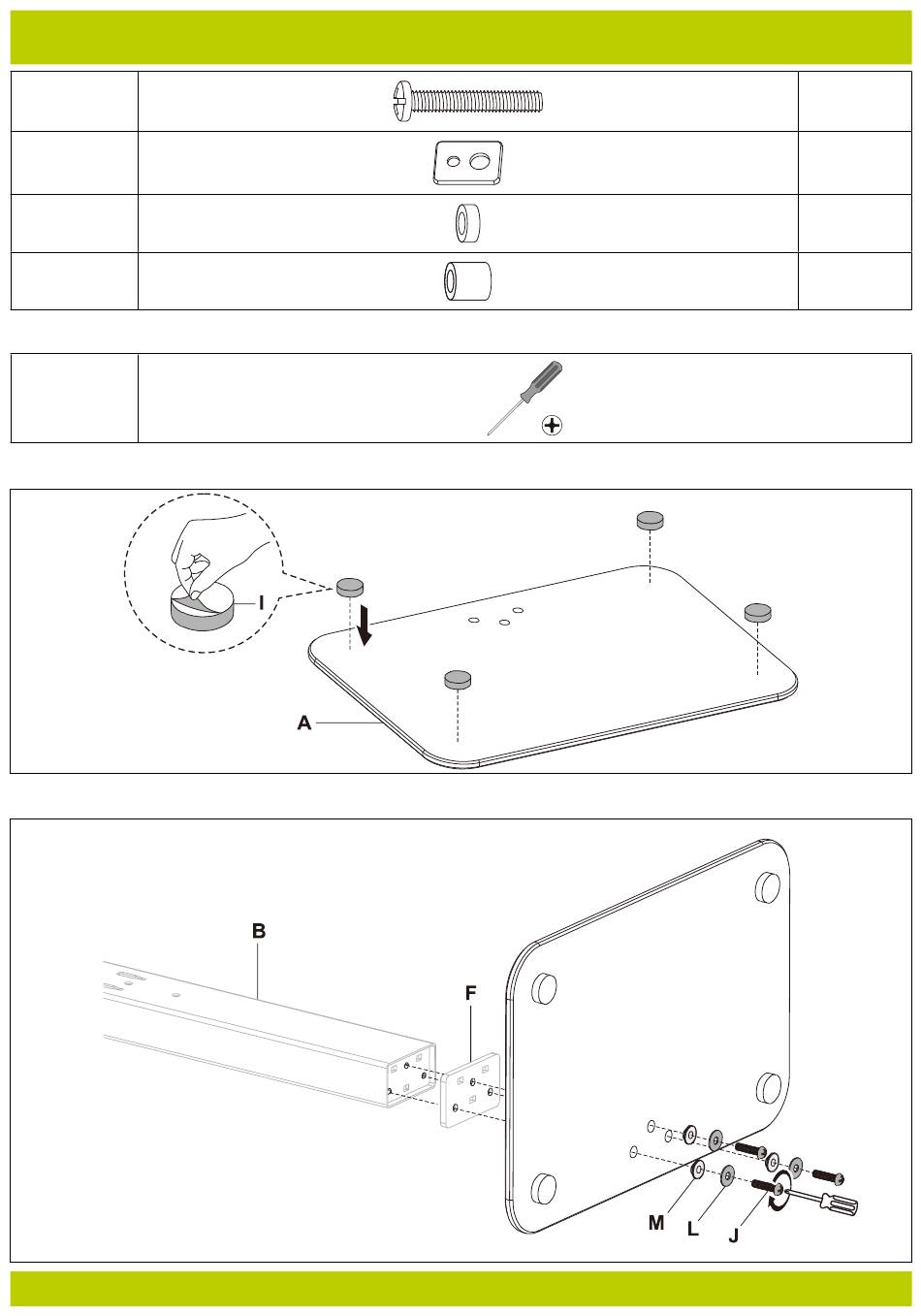 I

A

B

F

M

L

J