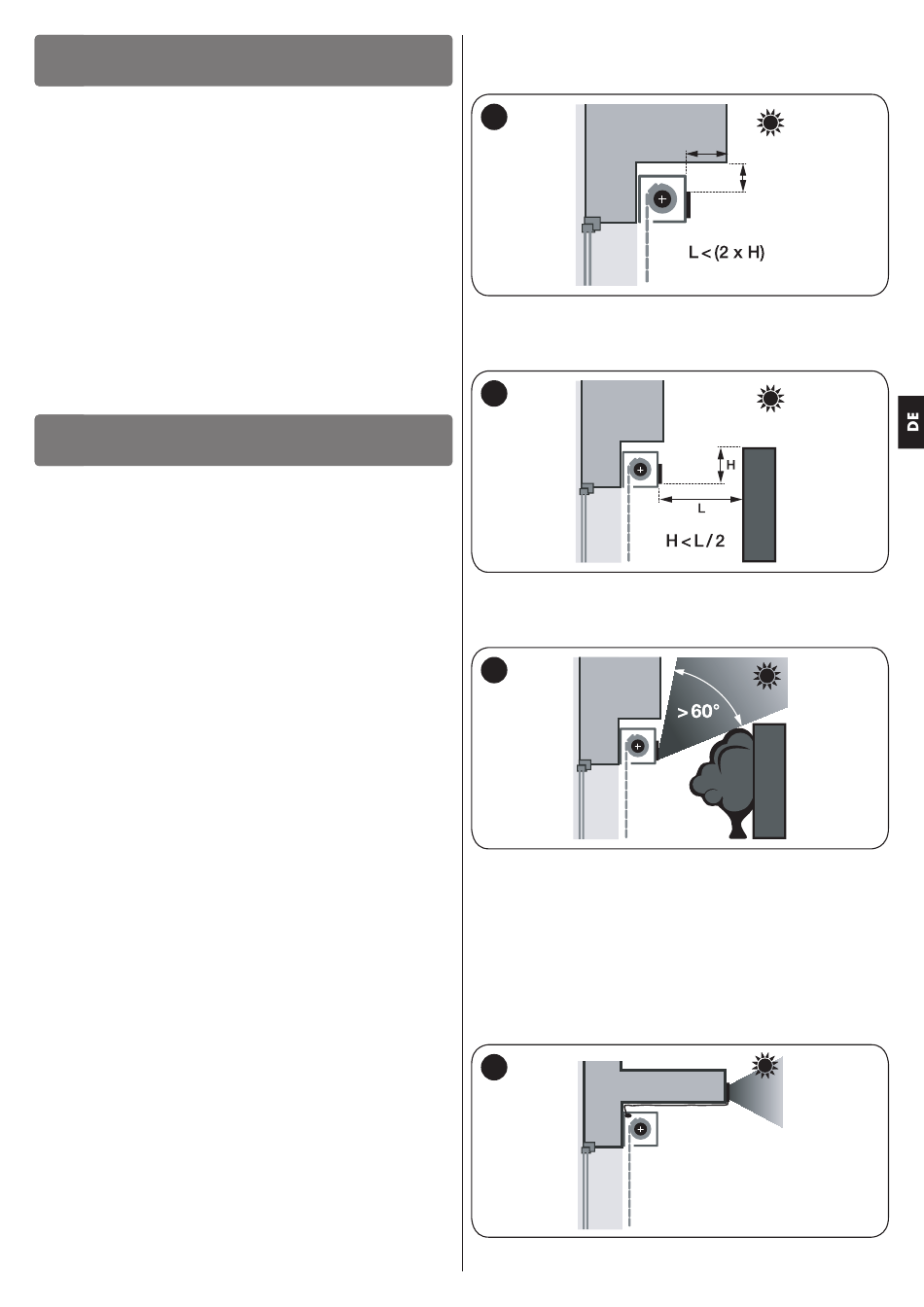 L < (2 x H)

DE

H

L

H < L / 2

> 60°