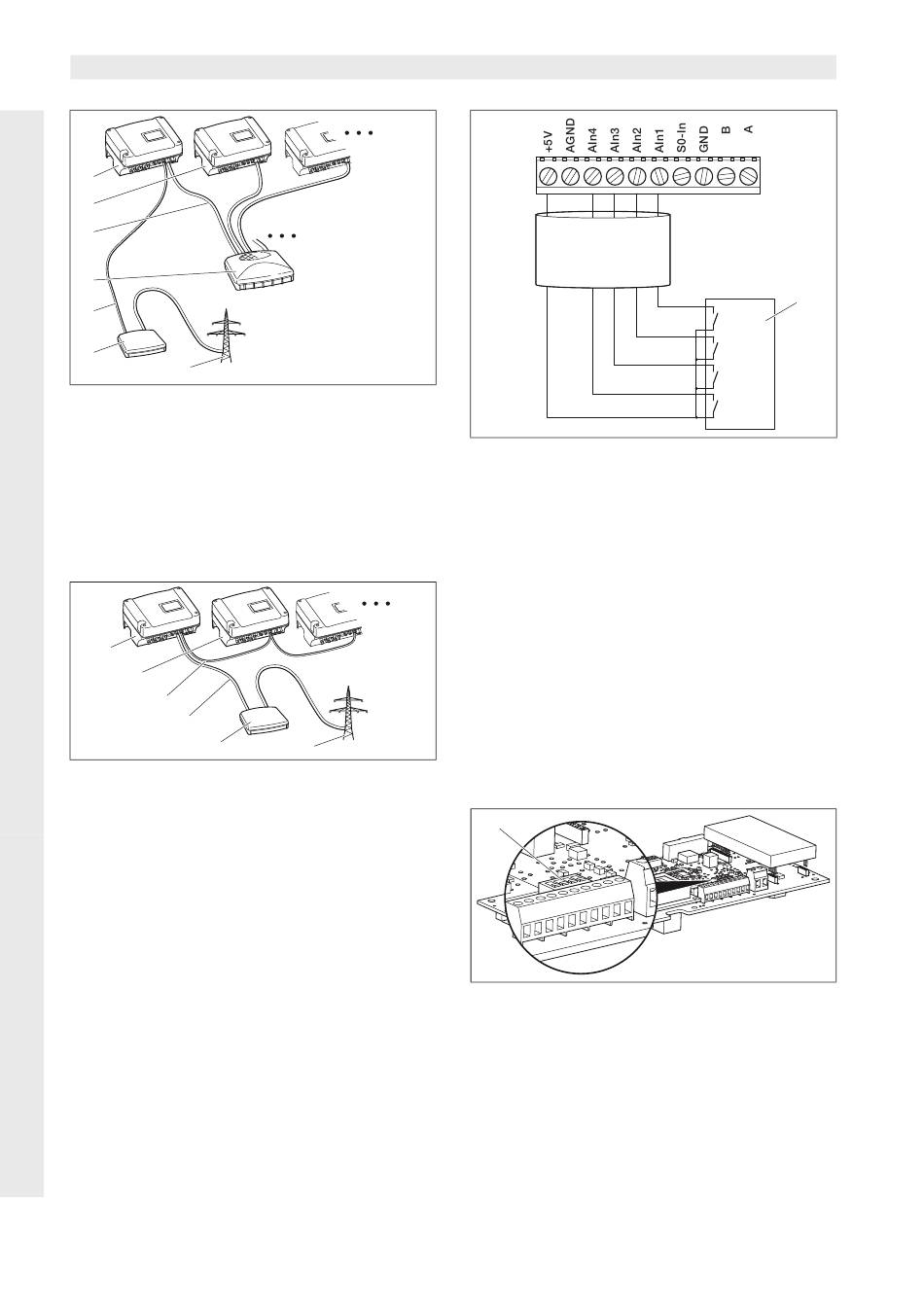 +5V
AGND
AIn4
AIn3
AIn2
AIn1
S0-In
GND
B
A