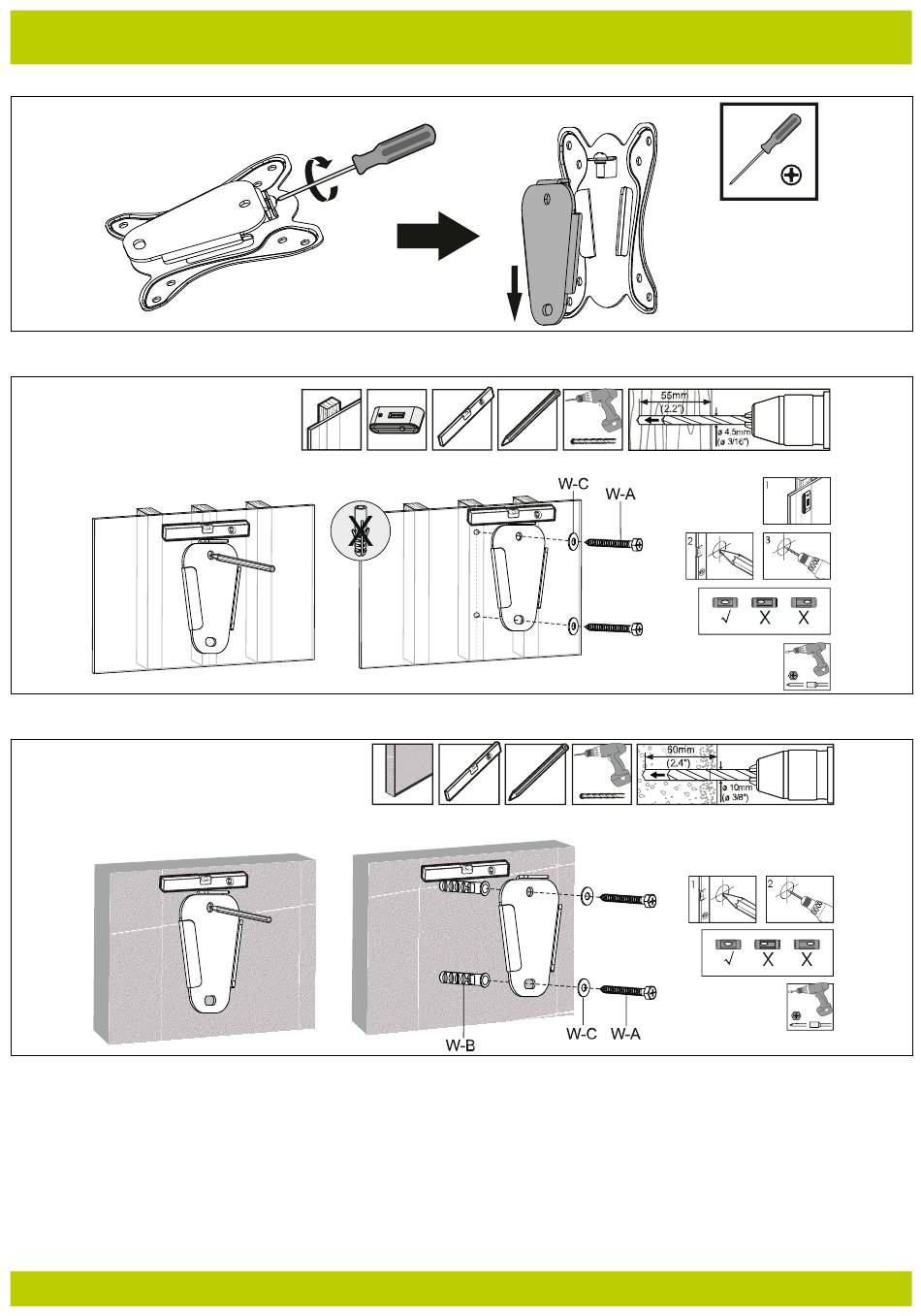 55mm
(2.2")
ø 4.5mm
(ø 3/16")

W-C
W-A

1
2
3

√
X
X

60mm
(2.4")
ø 10mm
(ø 3/8")

1
2

√
X
X

W-B
W-C
W-A