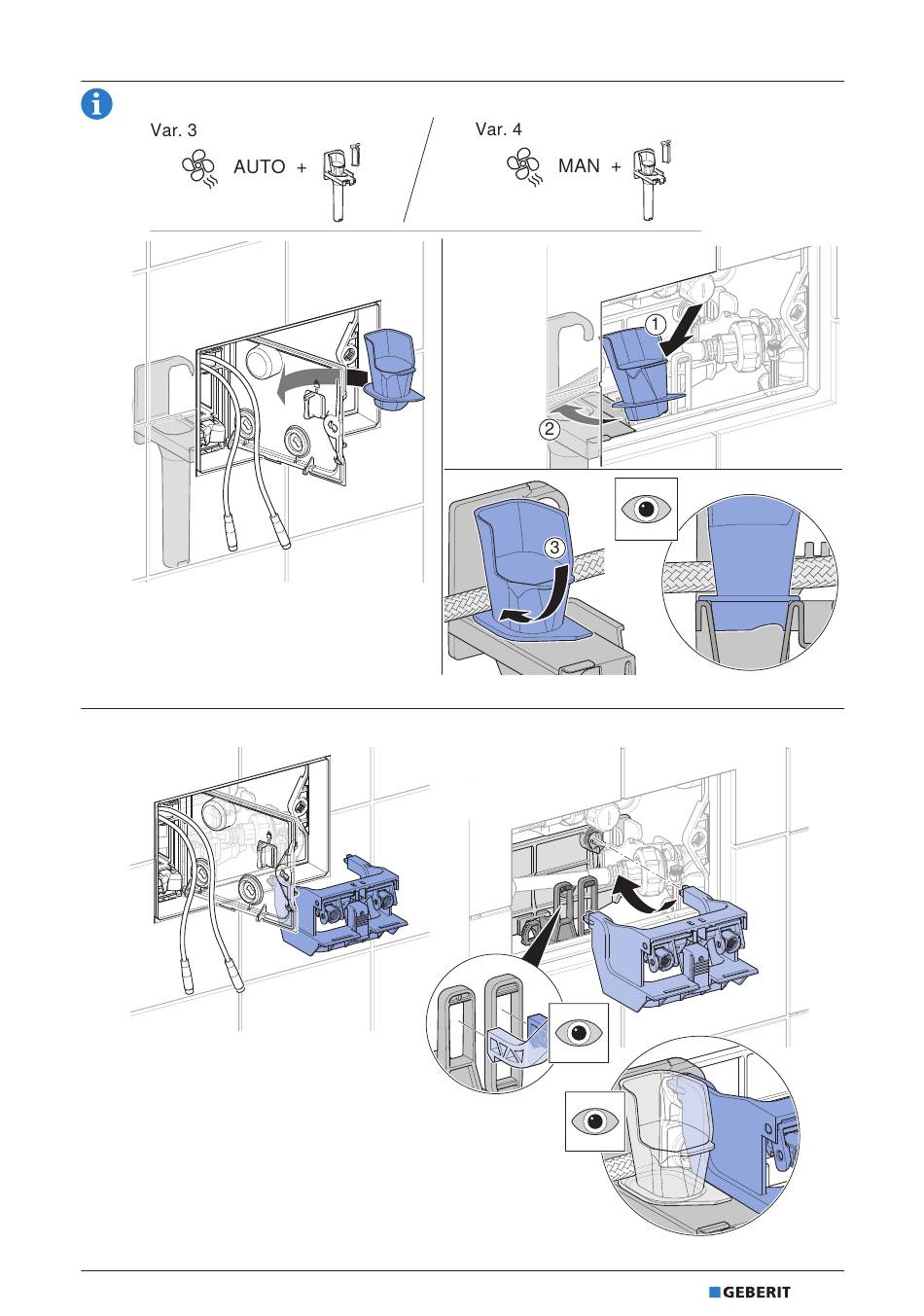 Var. 3

AUTO +

Var. 4

MAN +

1

2

3

GEBERIT