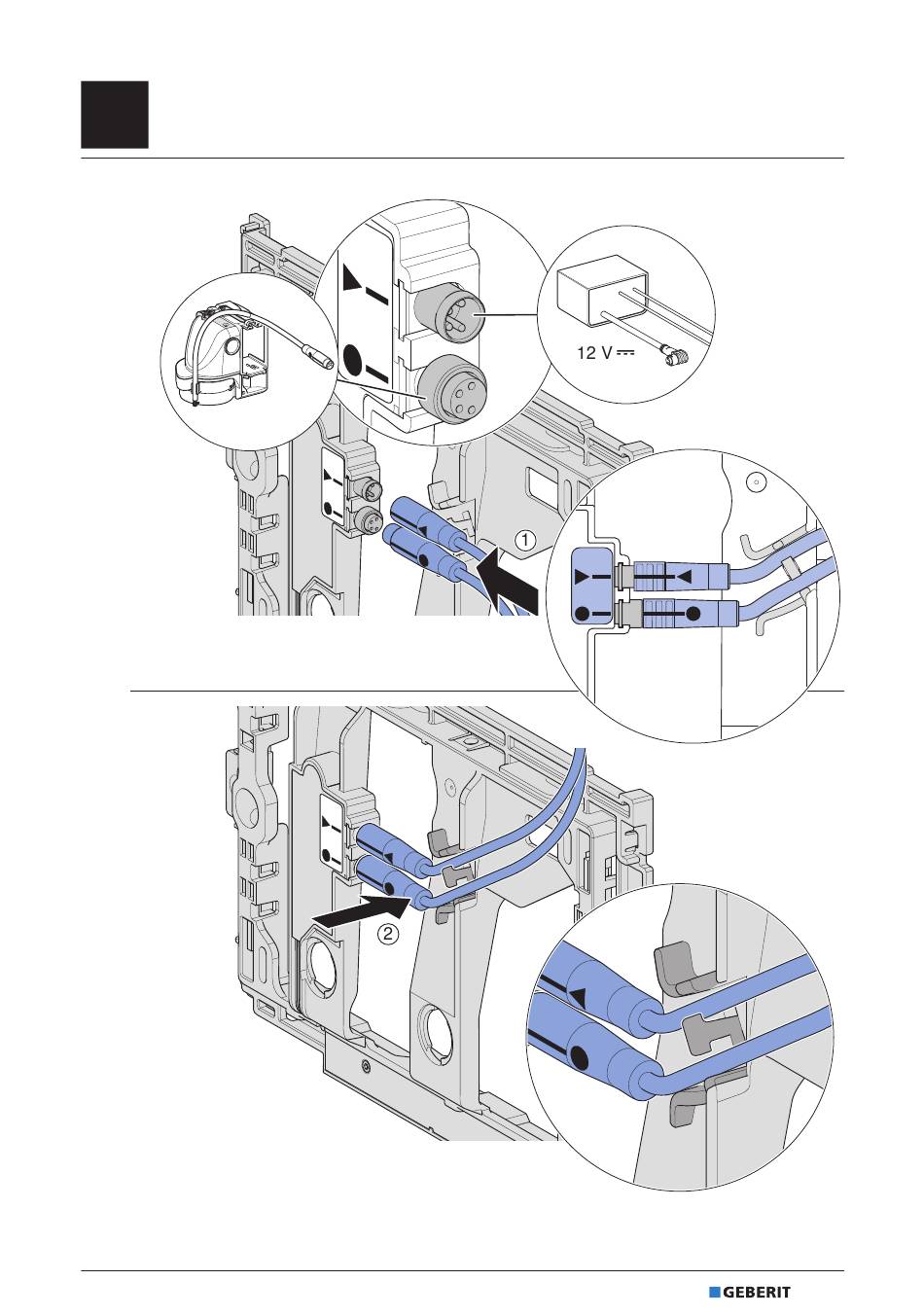 12 V ⎓

①

②

GEBERIT