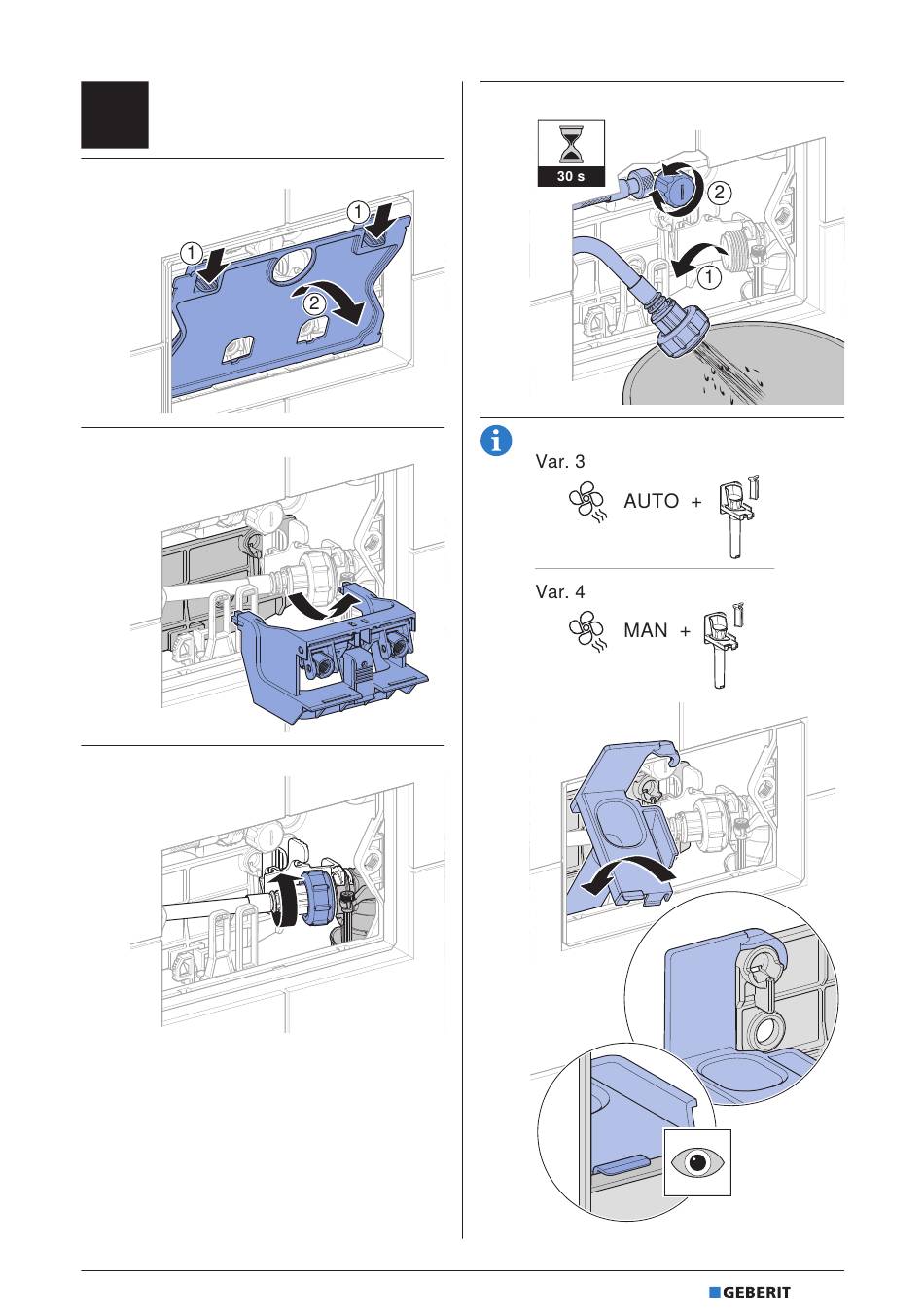 1 1 2

30 s

2 1

Var. 3

AUTO +

Var. 4

MAN +

GEBERIT