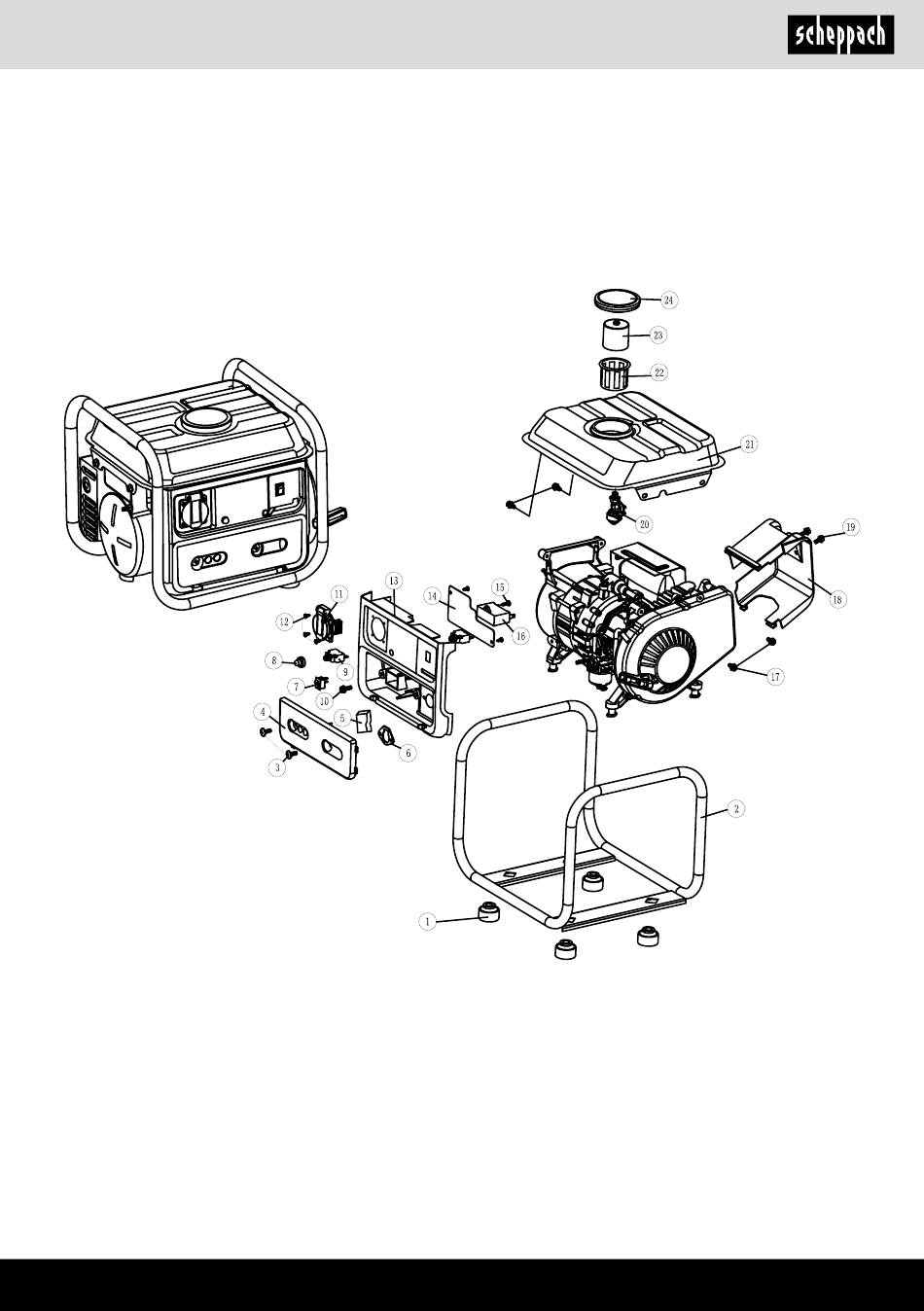 scheppach

24
23
22
21
20
19
18
17
13
14
15
16
11
12
8
9
7
10
4
5
6
3
2
1