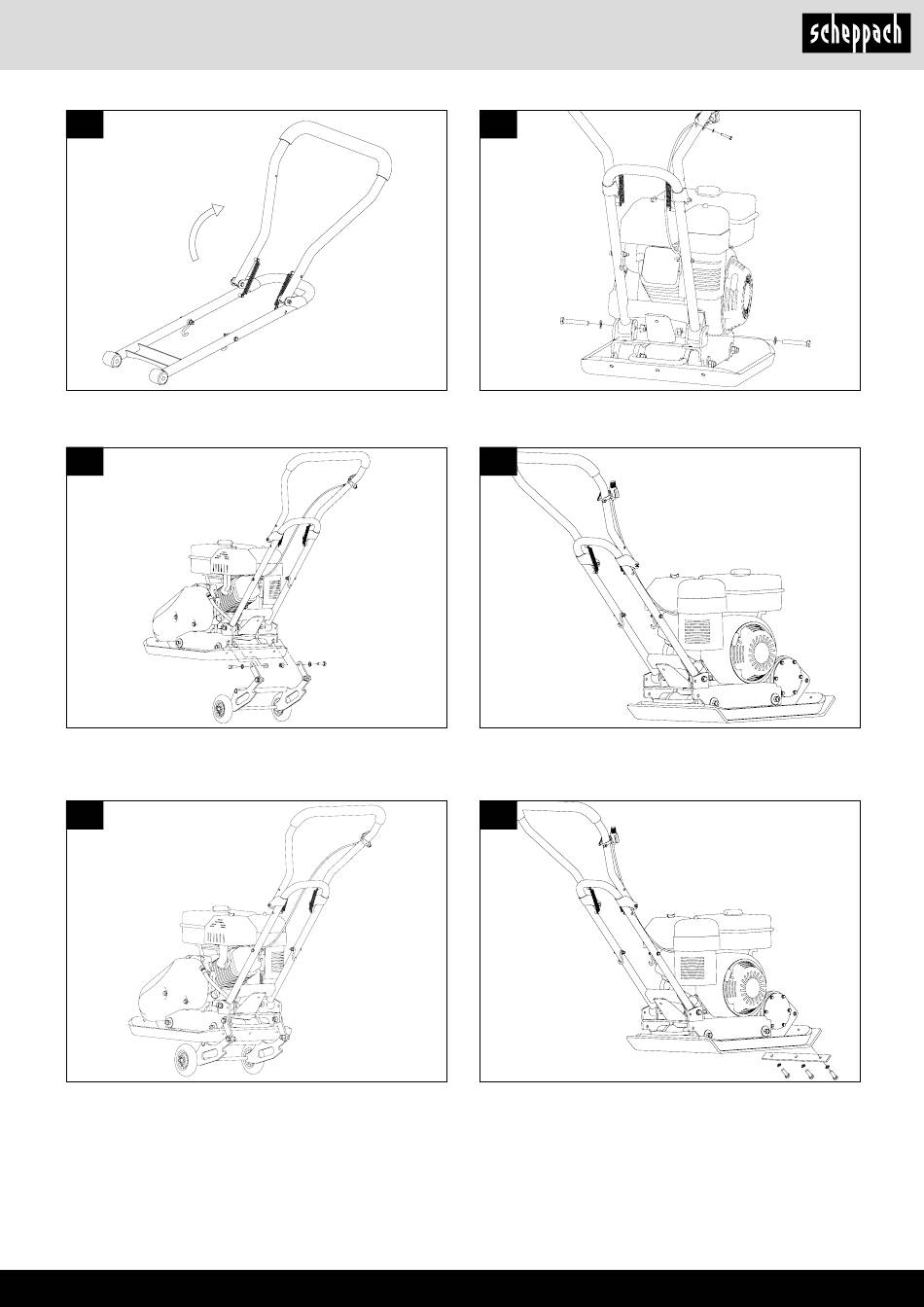 scheppach