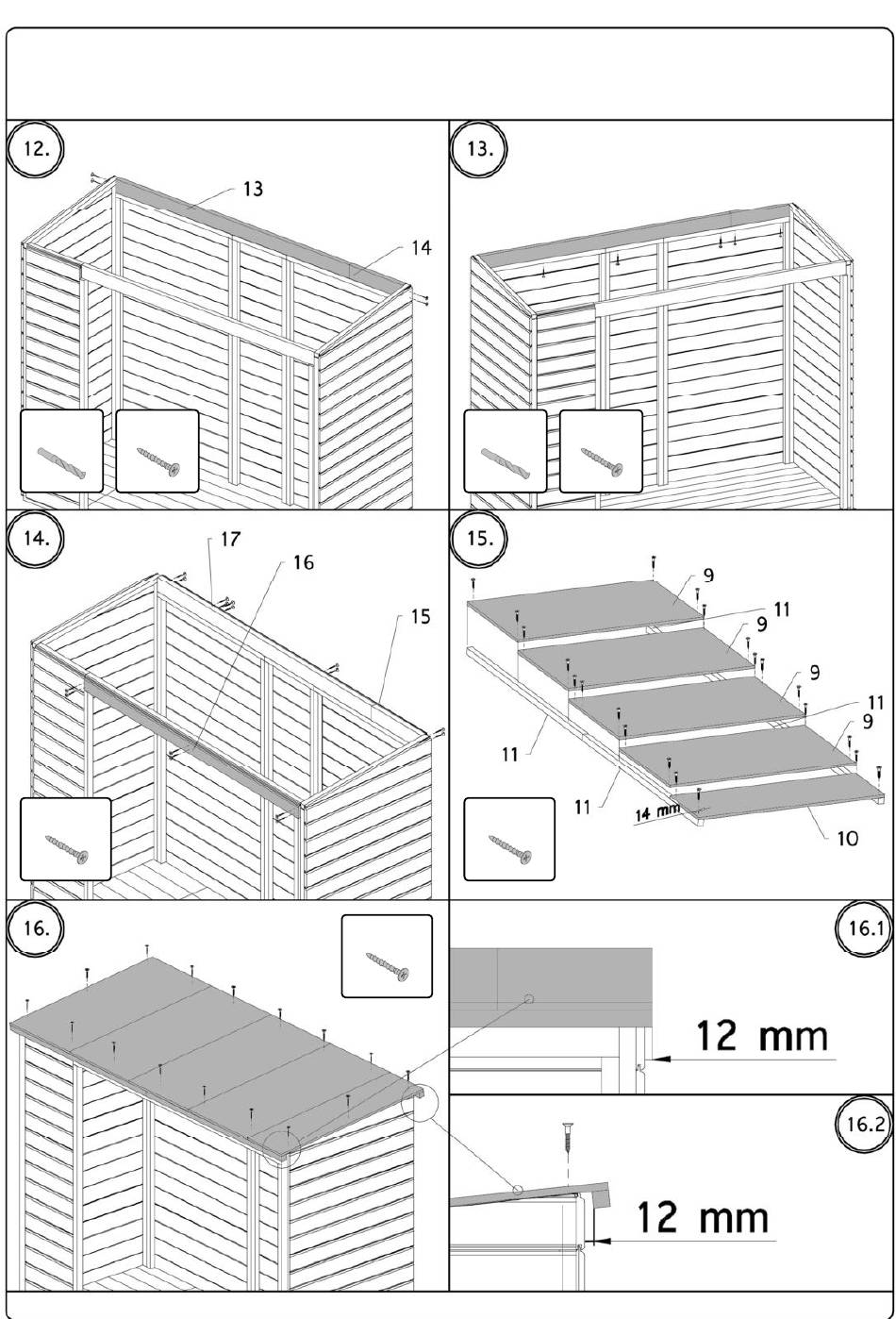 12.

13

14

13.

14.

17

16

15

15.

9

11

9

9

11

9

11

11

14 mm

10

16.

16.1

12 mm

16.2

12 mm