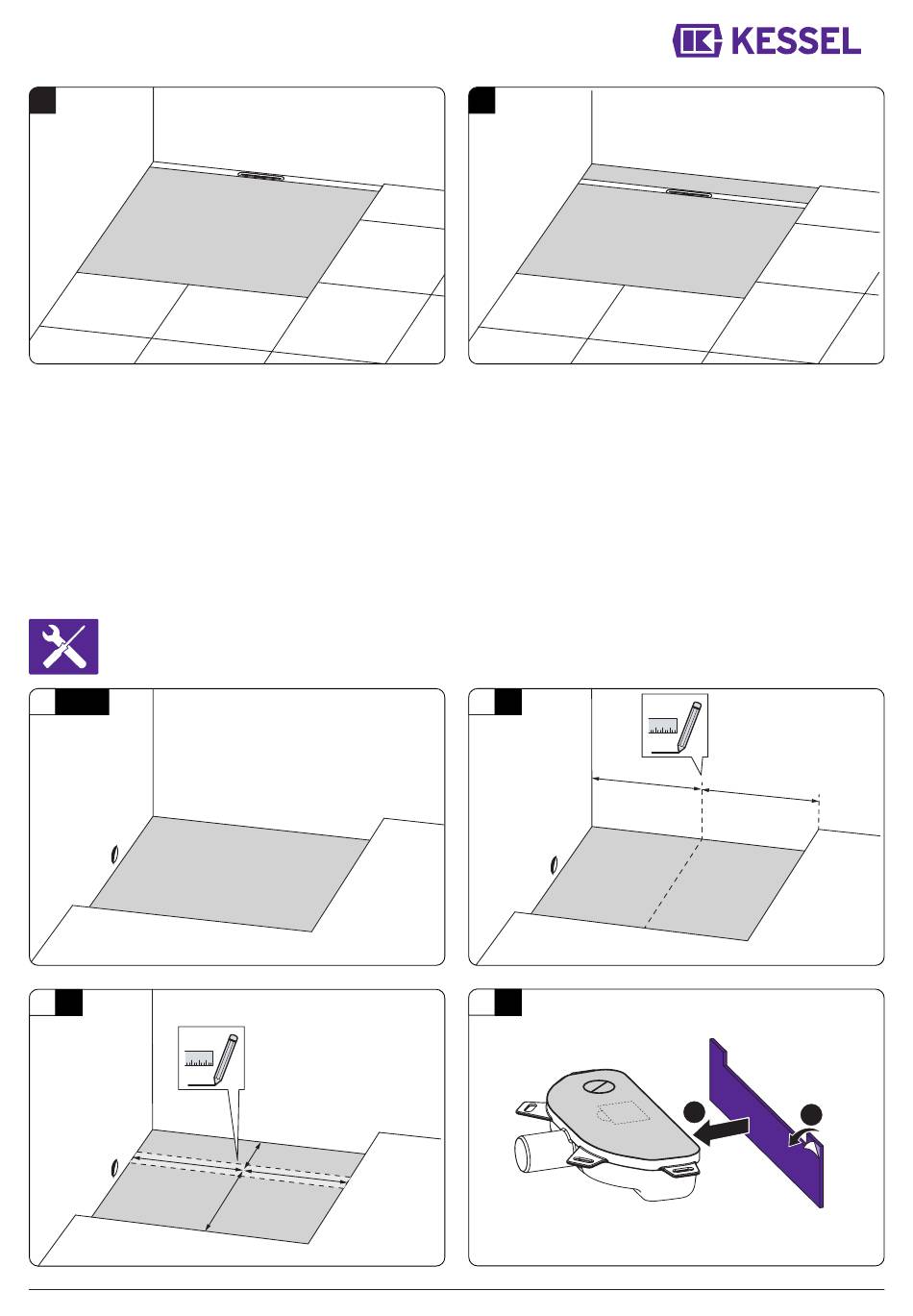 KESSEL