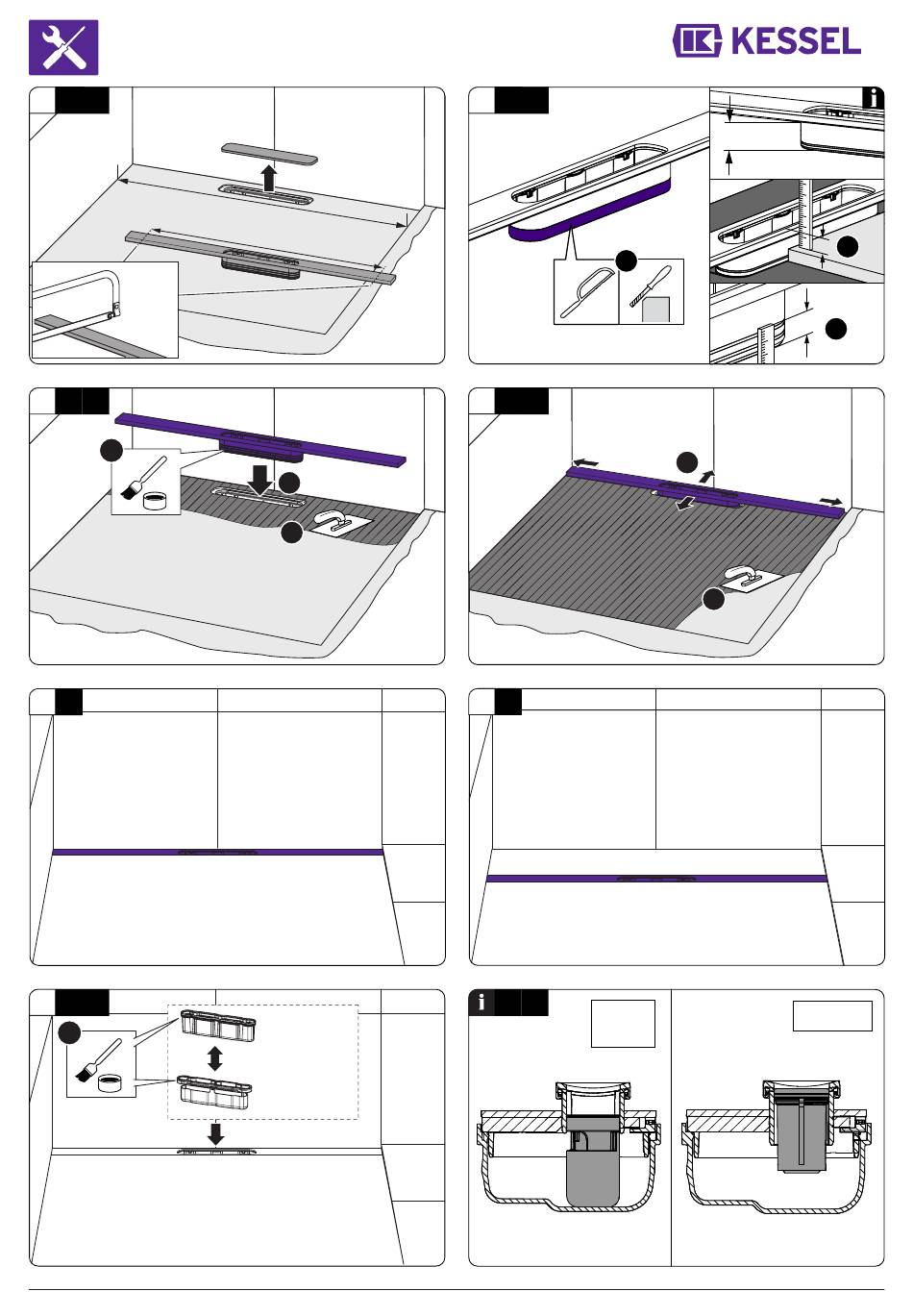 KESSEL