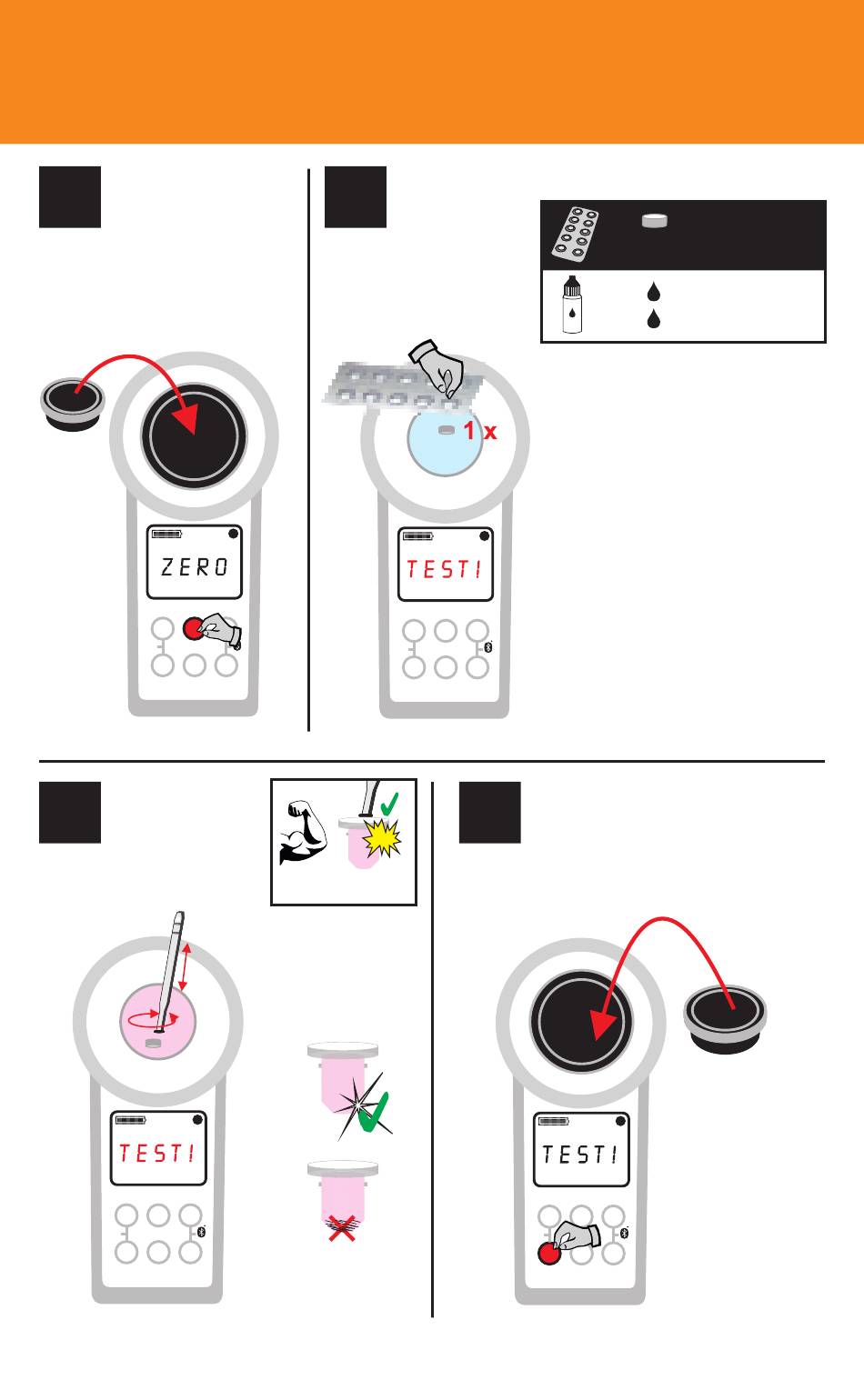 ZERO

1 x

TEST1

TEST1

TEST1