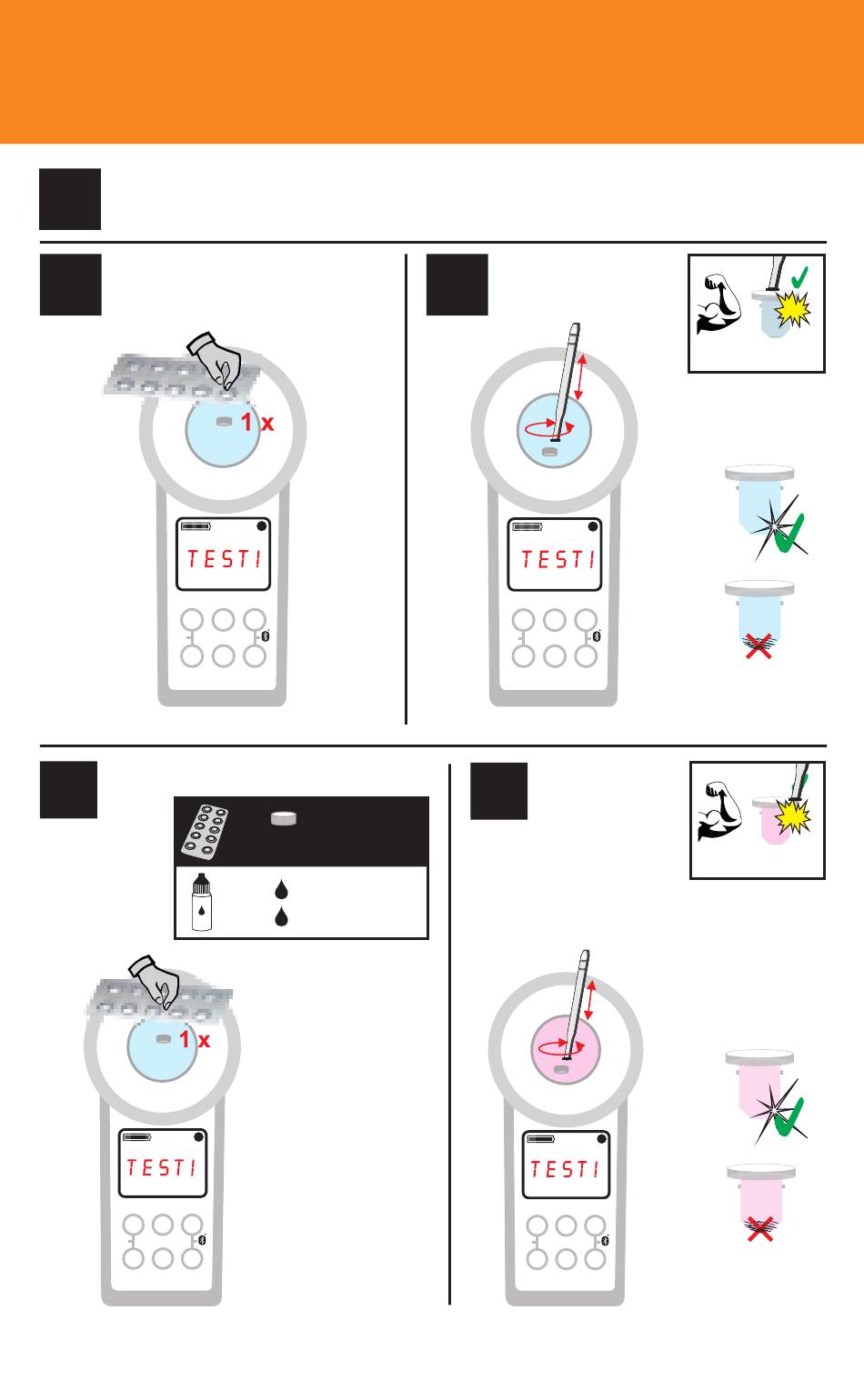 1 x

TEST!

TEST!

1 x

TEST!

TEST!