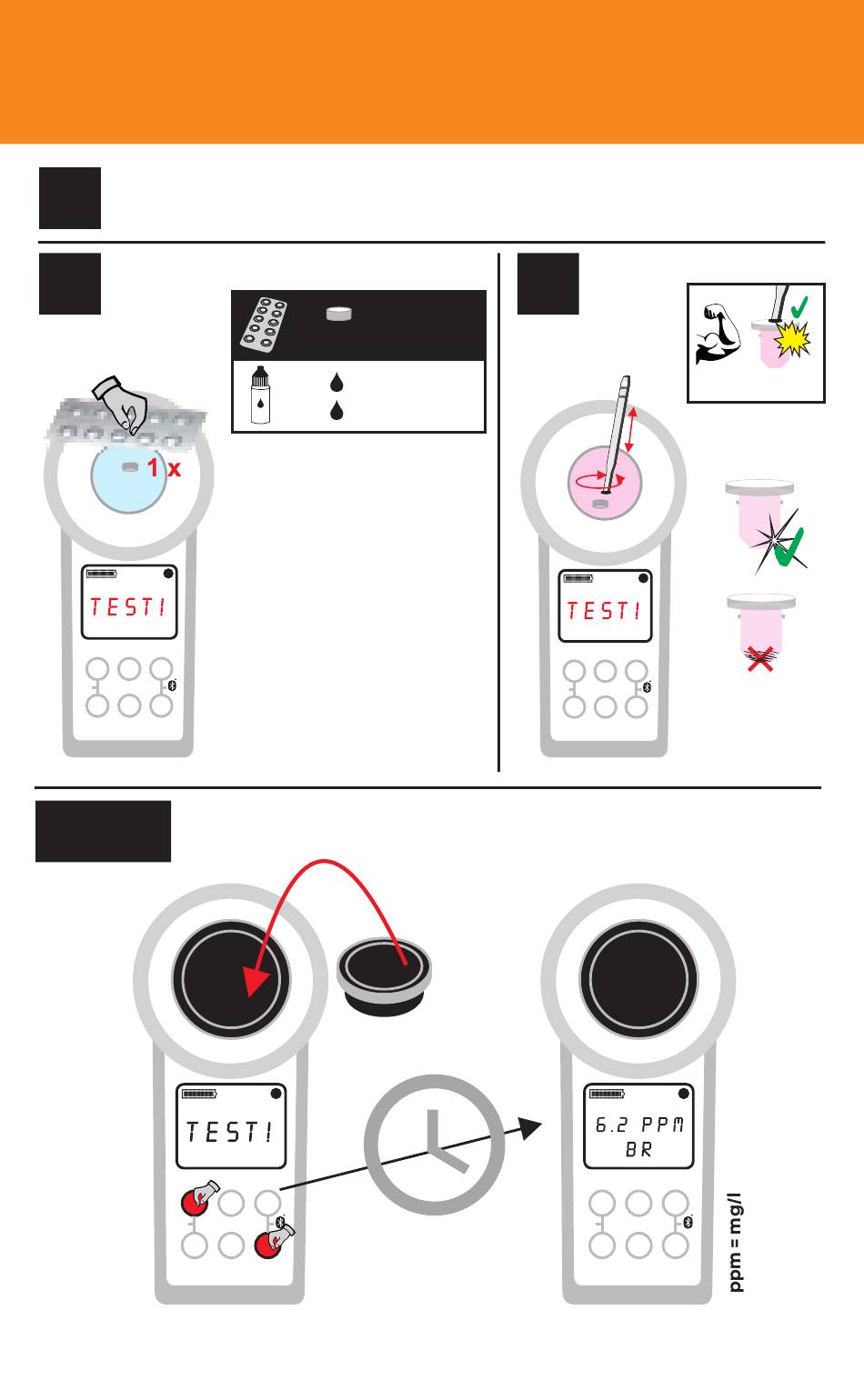 1 x

TEST!

TEST!

TEST!

6.2 PPM
BR

ppm = mg/l