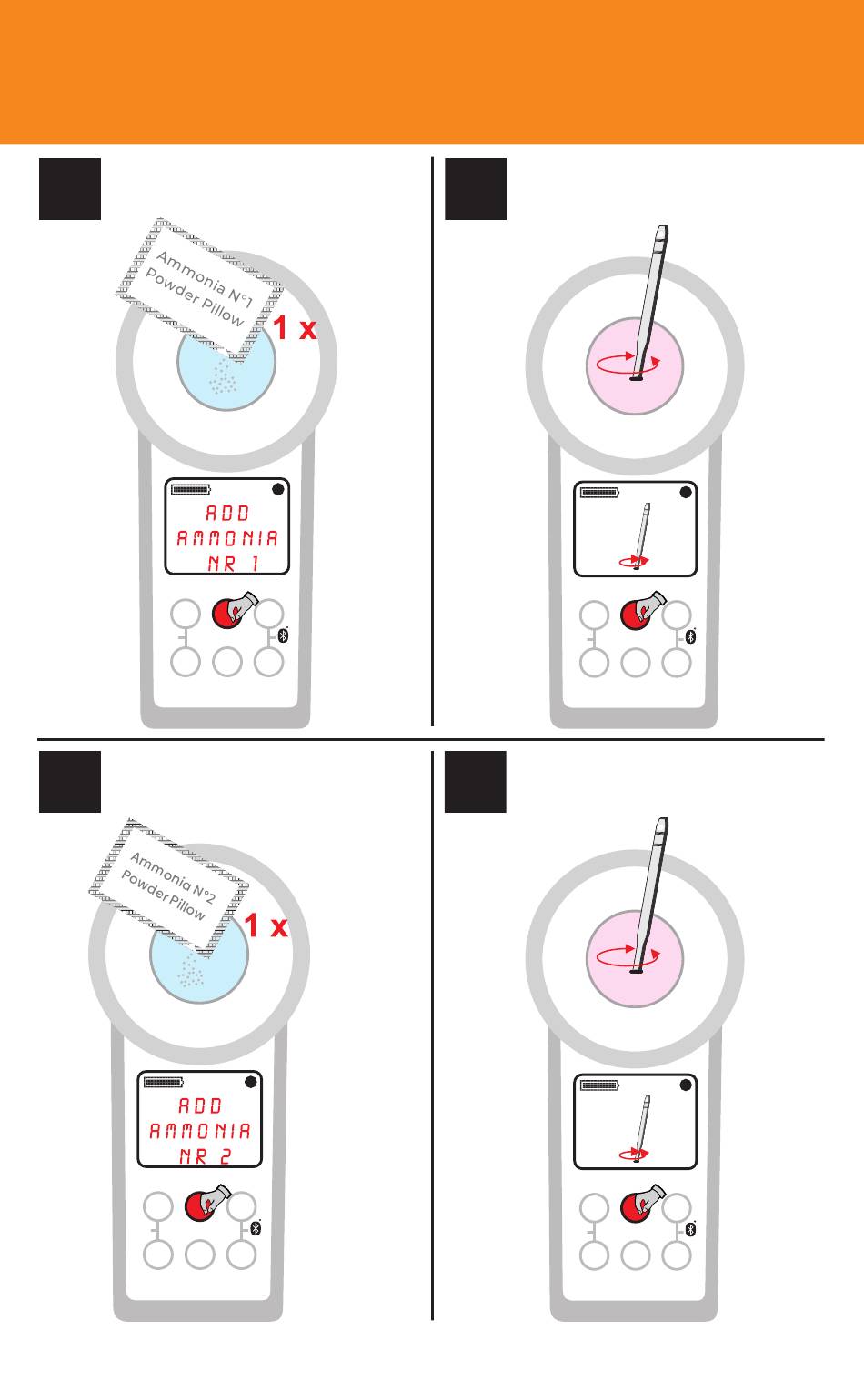 Ammonia N°1
Powder Pillow
1 x

ADD
AMMONIA
NR 1

Ammonia N°2
Powder Pillow
1 x

ADD
AMMONIA
NR 2