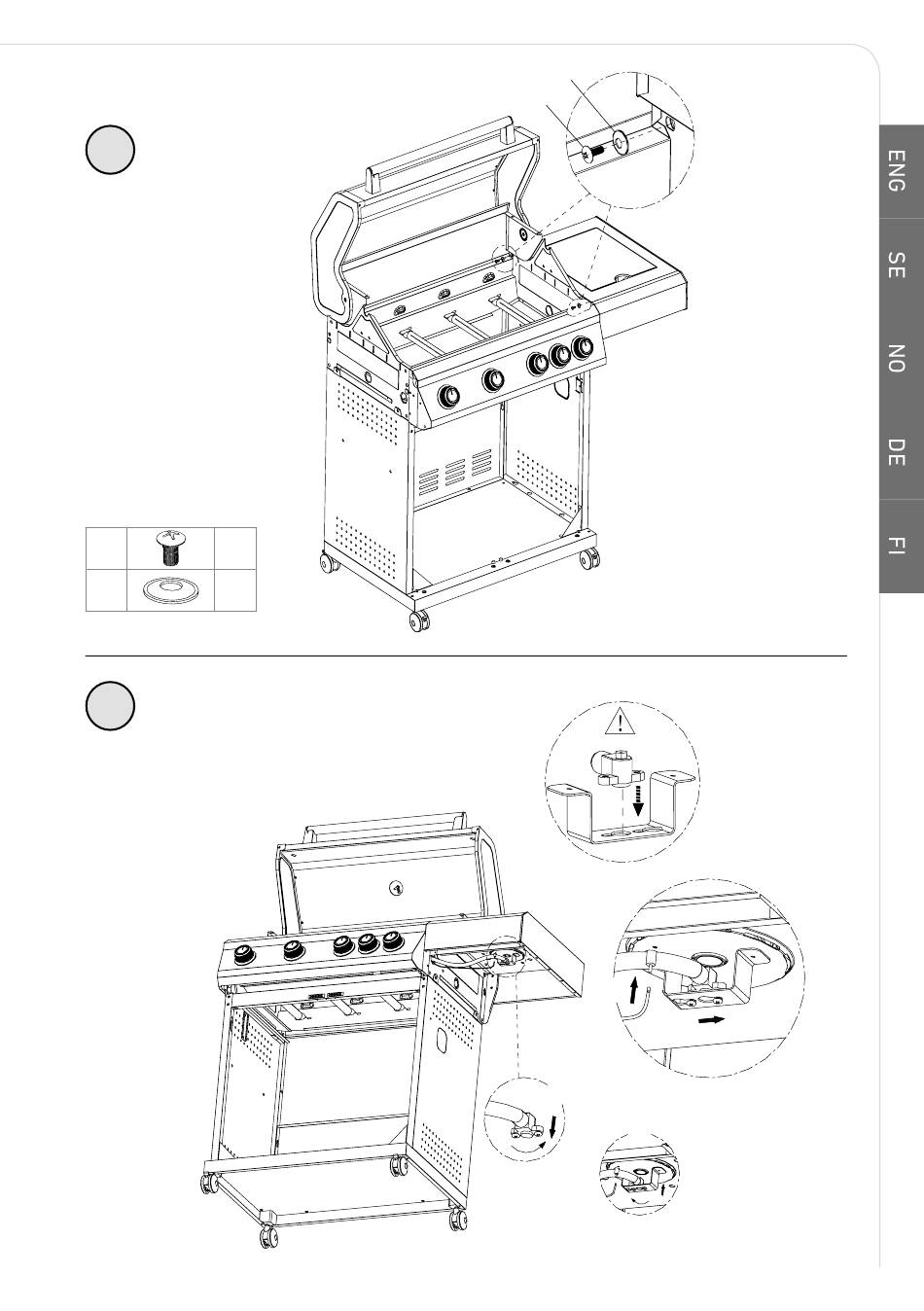 ENG
SE
NO
DE
FI