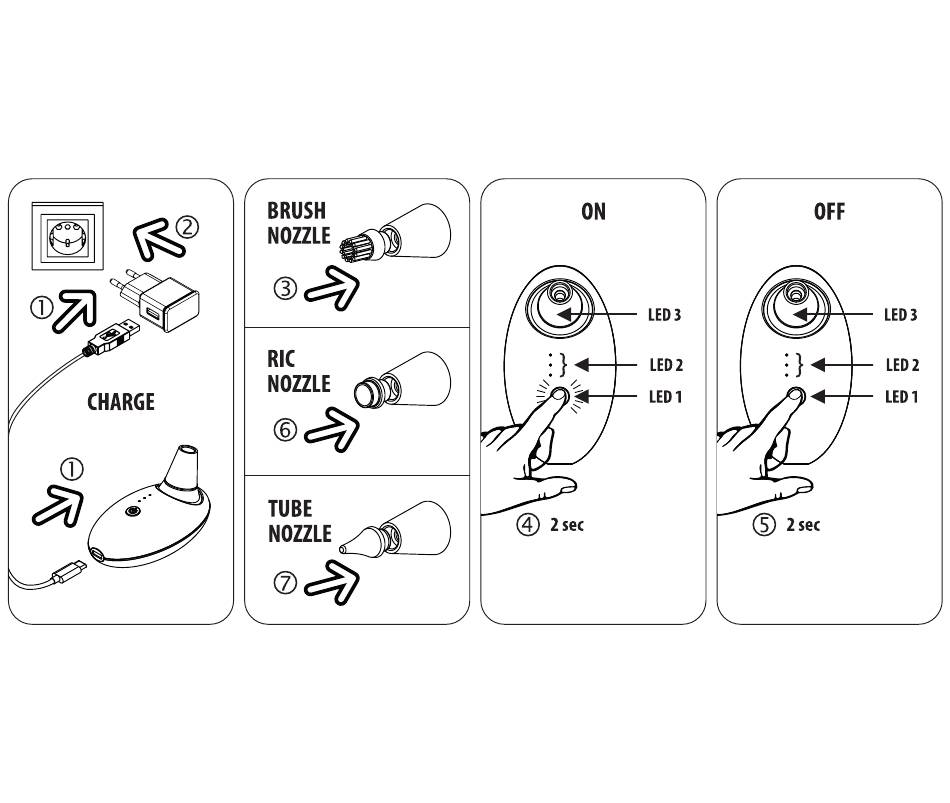 ② ① CHARGE ①

BRUSH NOZZLE ③

RIC NOZZLE ⑥

TUBE NOZZLE ⑦

ON

LED 3
LED 2
LED 1

④ 2 sec

OFF

LED 3
LED 2
LED 1

⑤ 2 sec