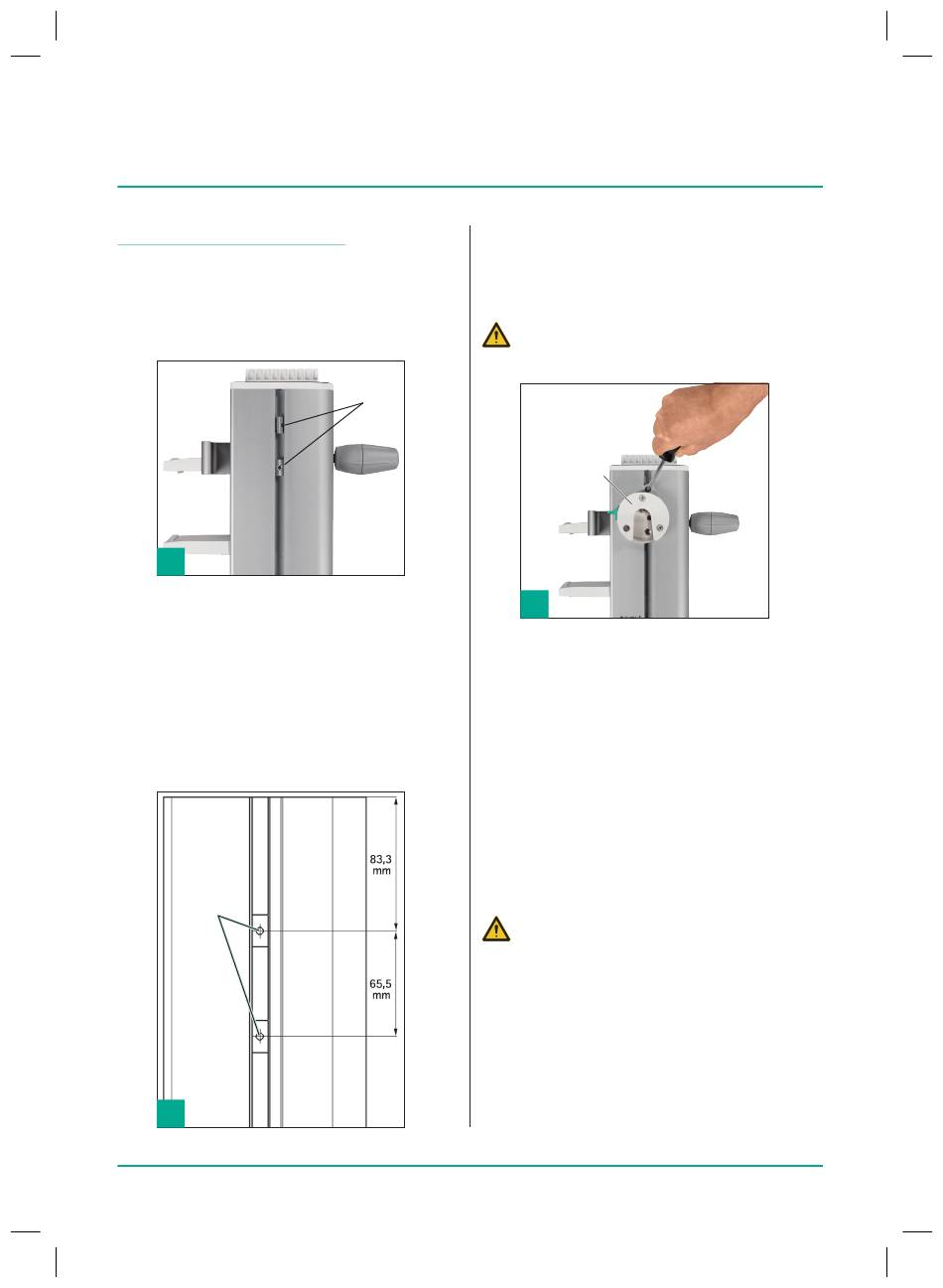 83,3 mm

65,5 mm