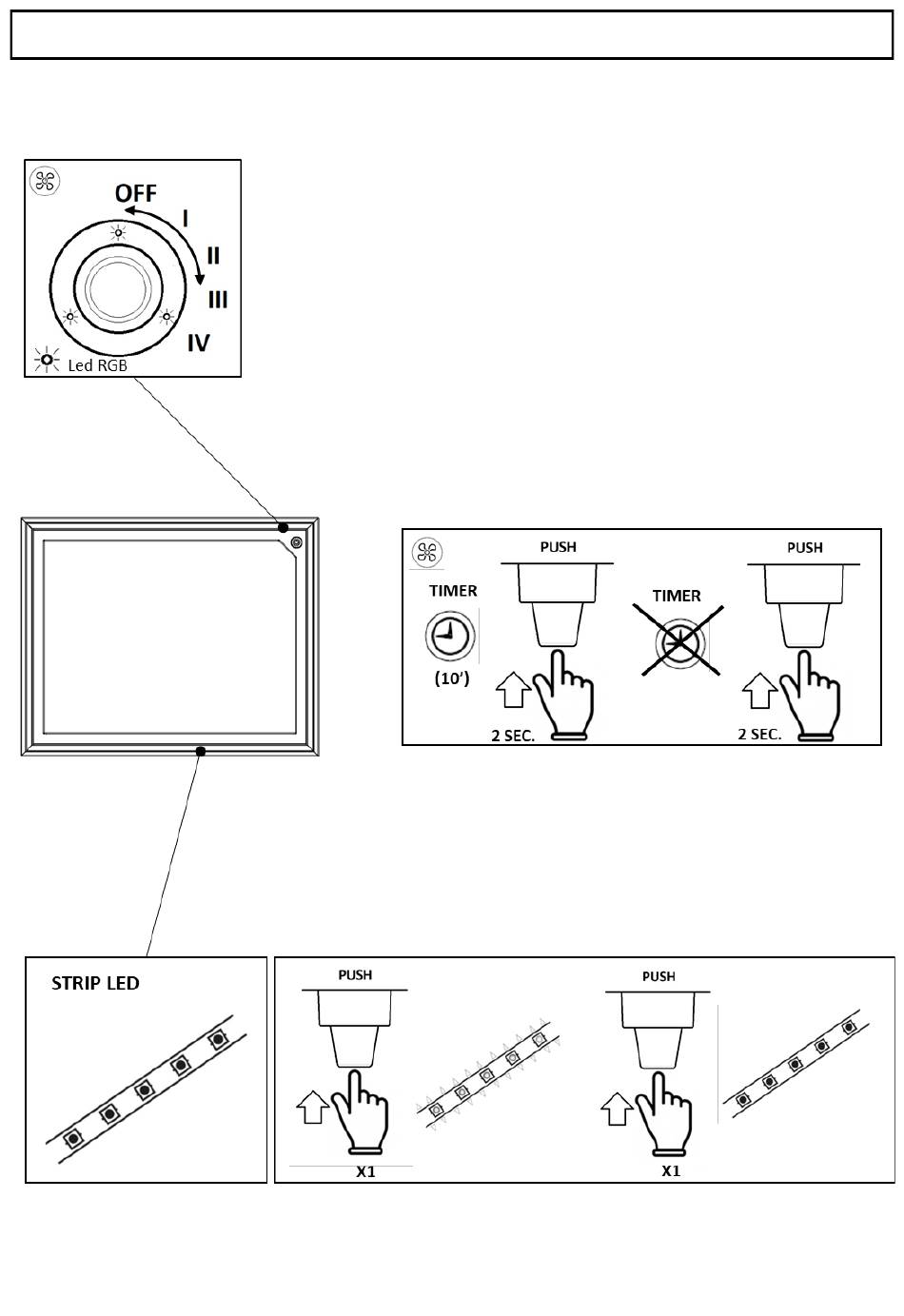 OFF
I
II
III
IV
Led RGB

PUSH
TIMER
(10')
2 SEC.
TIMER
PUSH
2 SEC.

STRIP LED

PUSH
X1
PUSH
X1