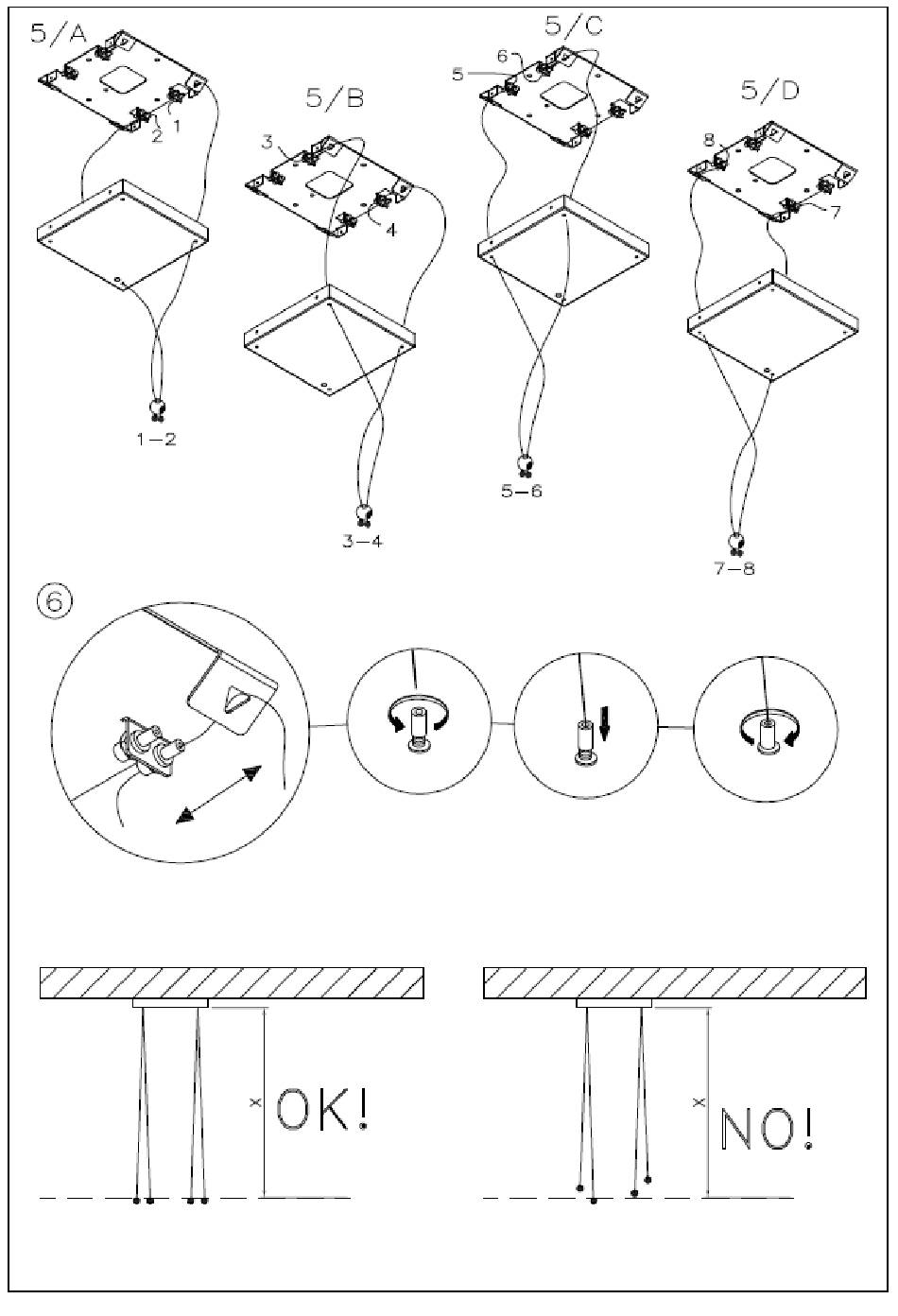 5/A

2 1

1-2

5/B

3

4

3-4

5/C

6
5

5-6

5/D

8

7

7-8

6

x OK!

x NO!