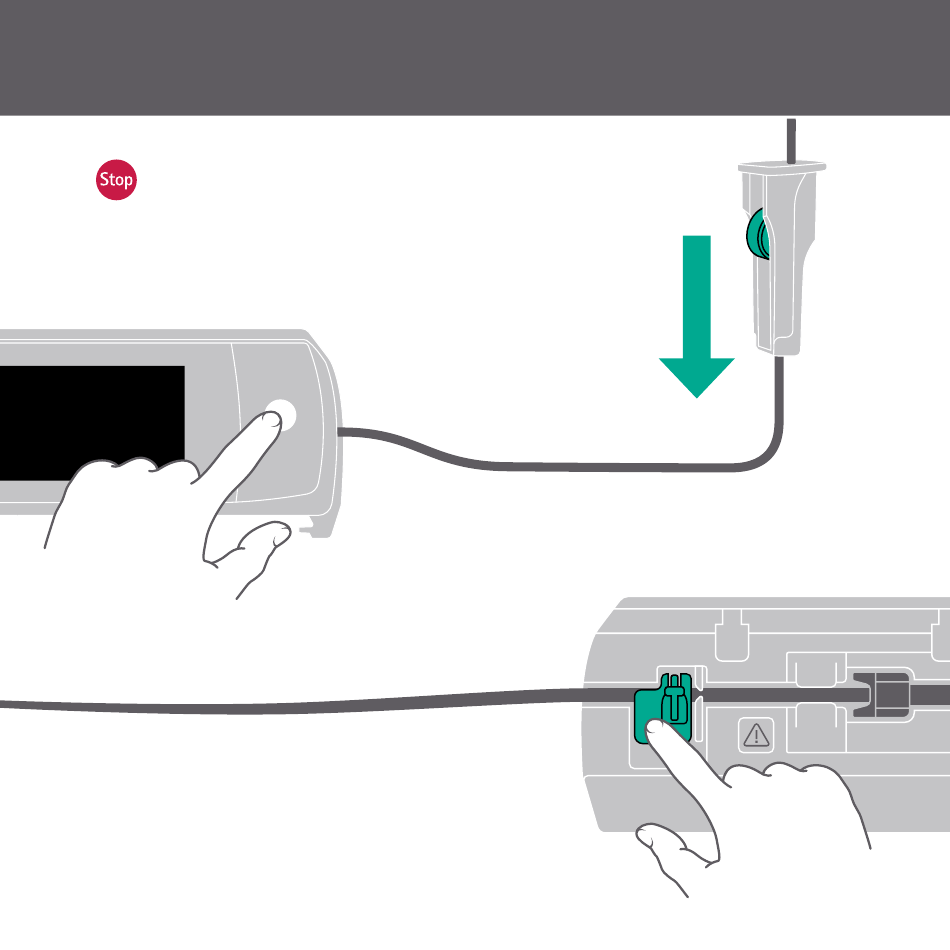 Stop