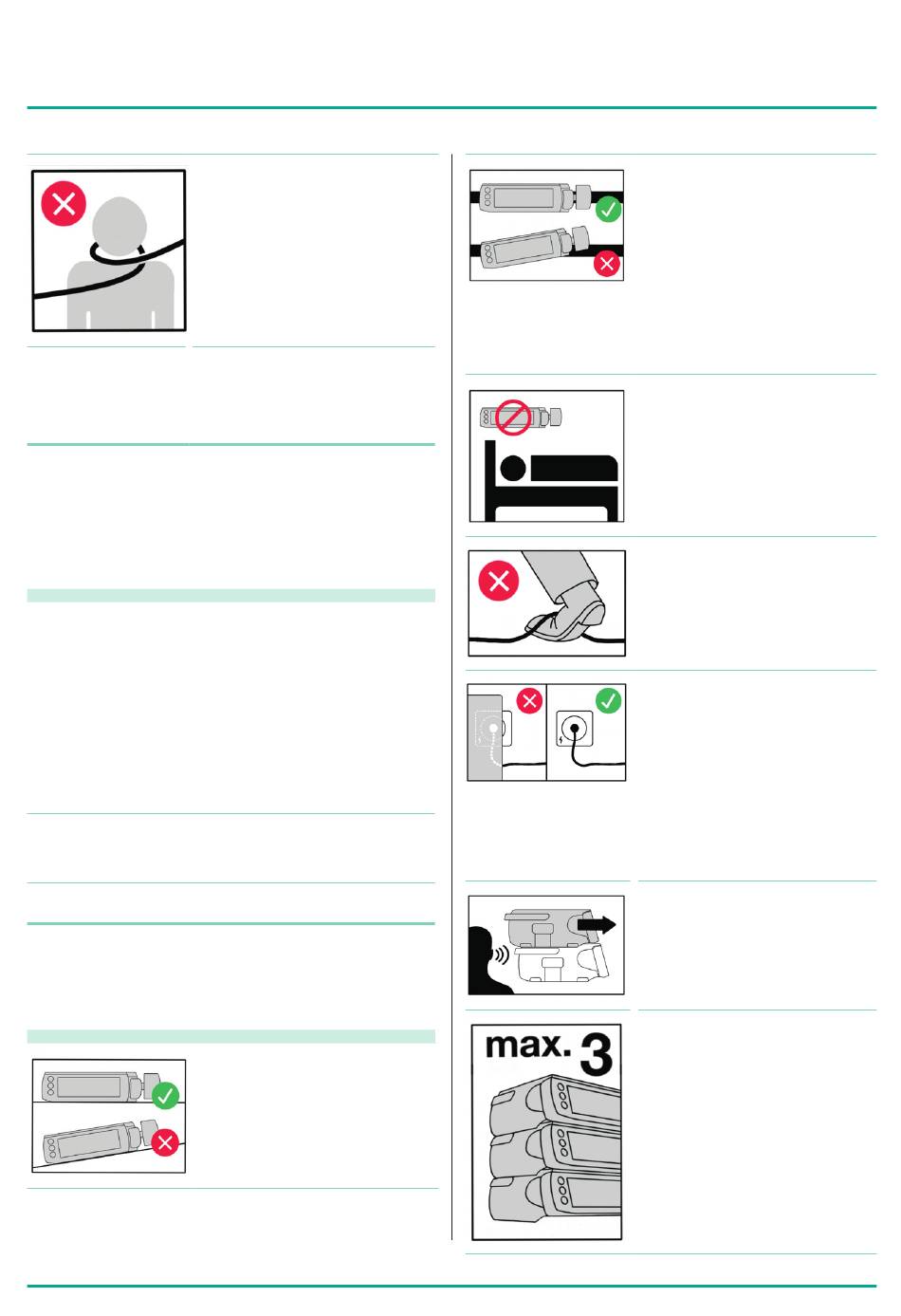 max. 3