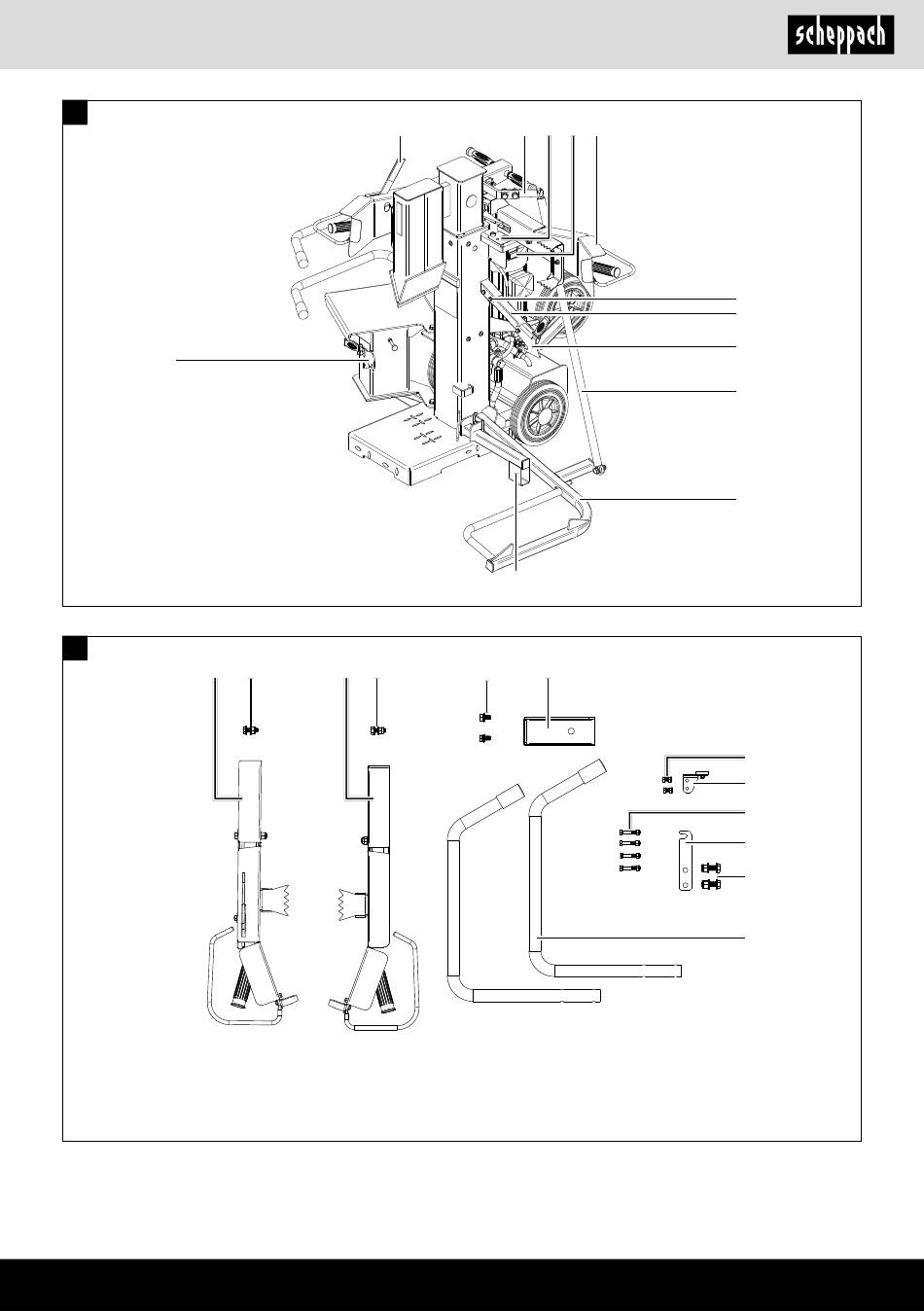 scheppach