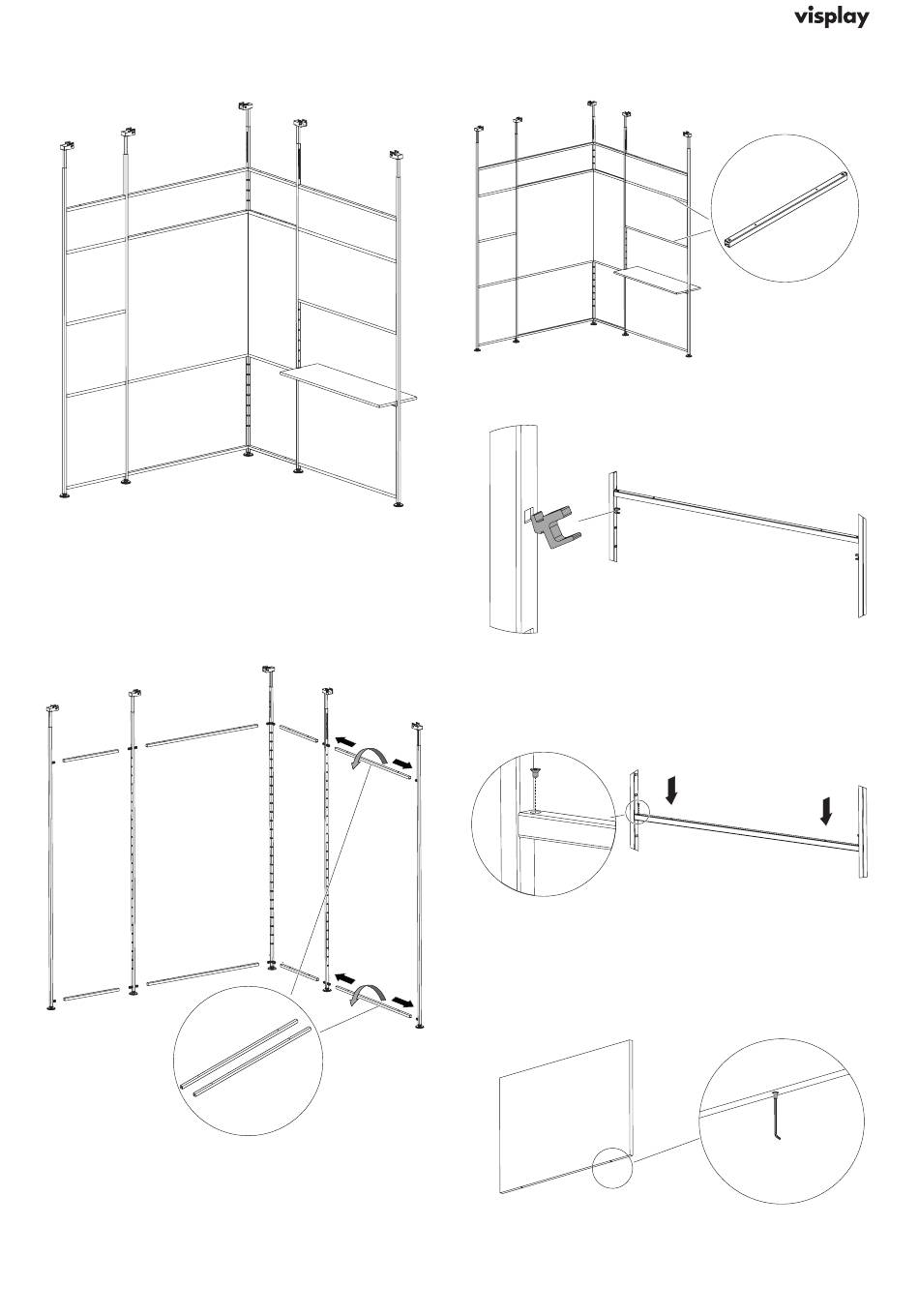 visplay