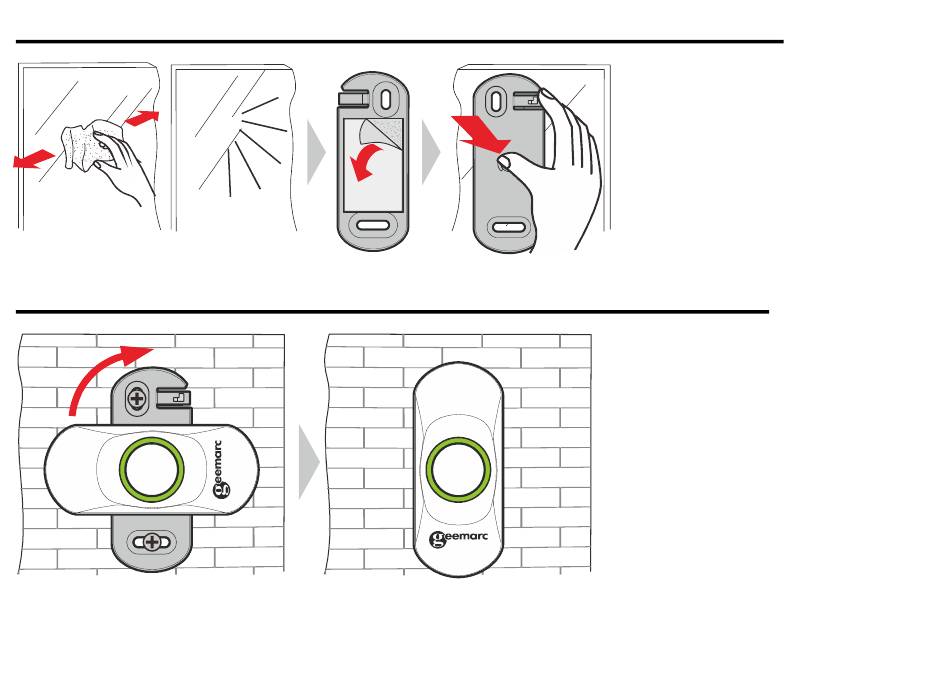 geemarc

geemarc