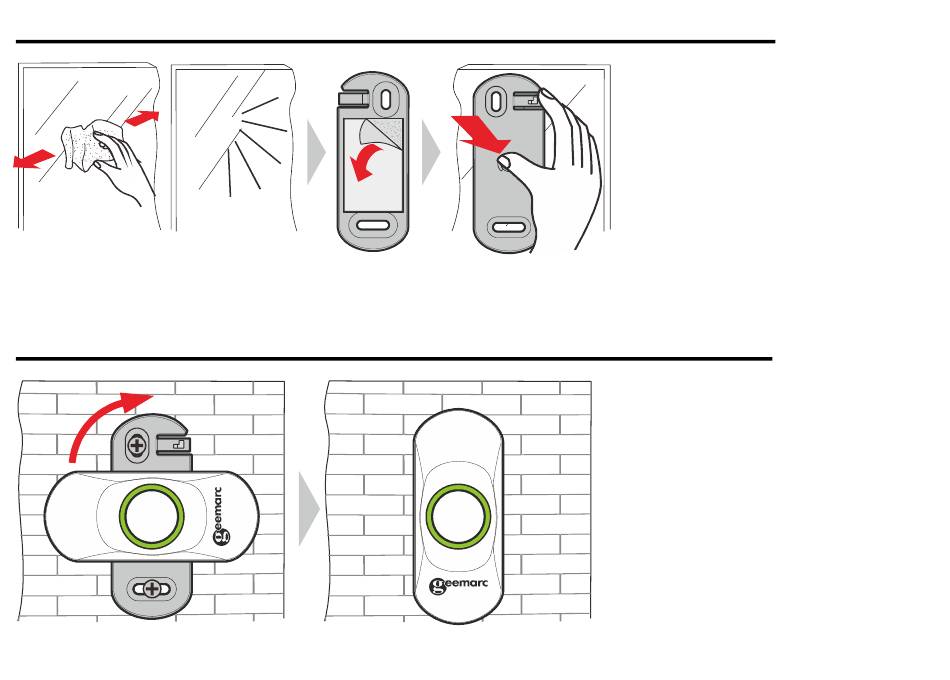 geemarc

geemarc